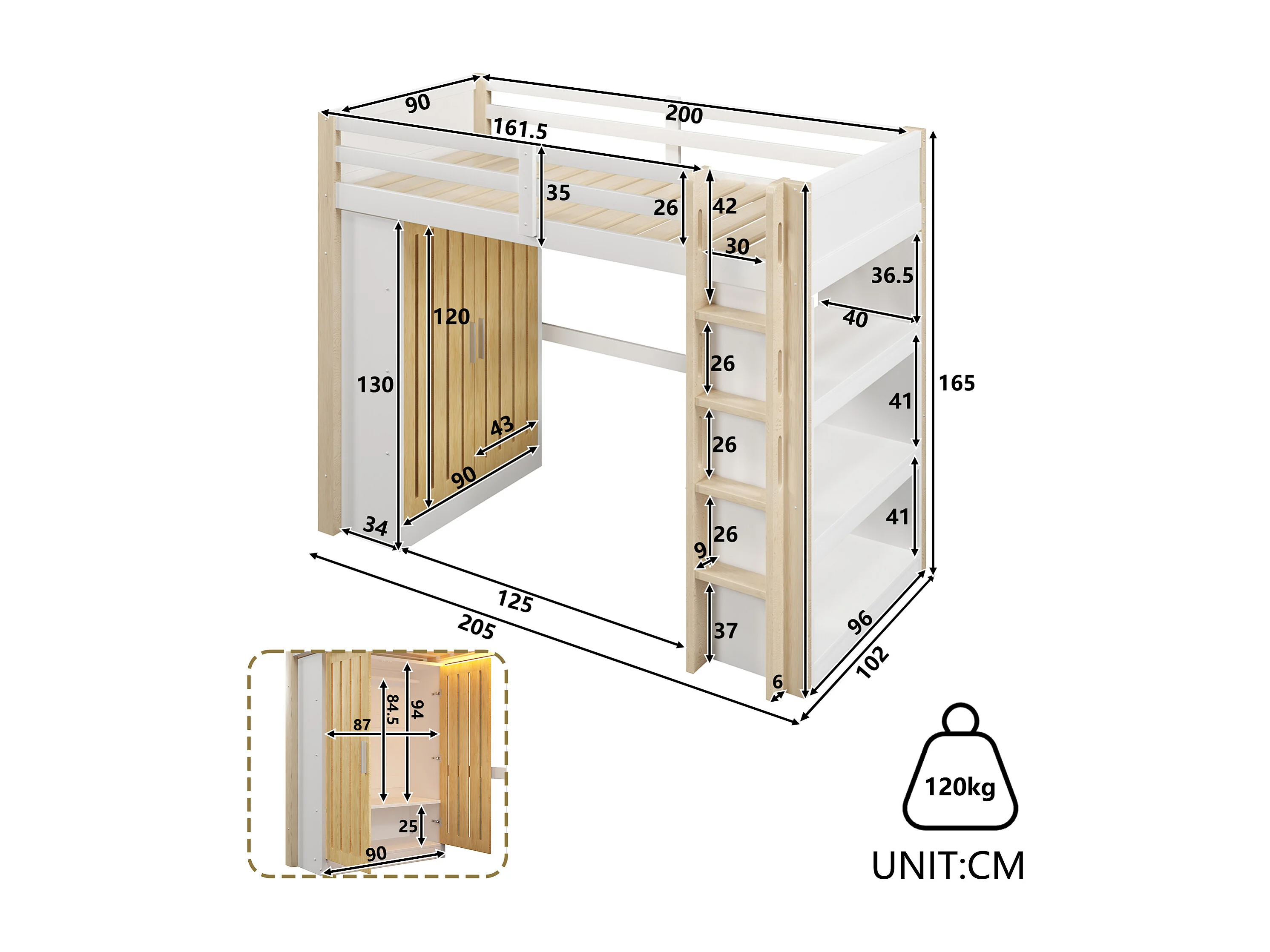 90
200
161.5
35
26
42
30
36.5
40
120
130
43
90
34
26
26
26
9
37
6
41
41
165
125
205
96
102
87
84.5
94
25
90
120kg
UNIT:CM