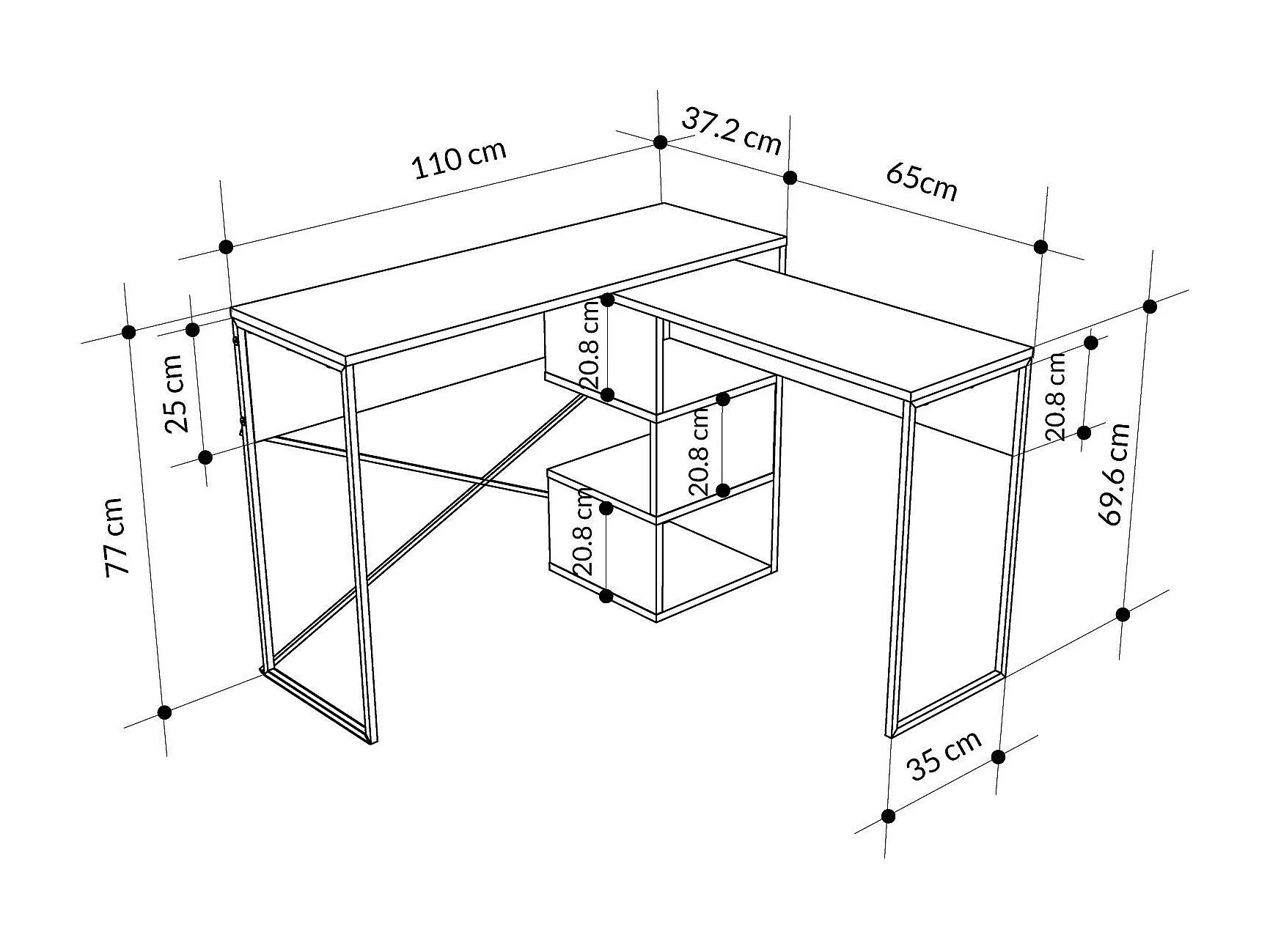 110 cm

37.2 cm

65cm

25 cm

77 cm

20.8 cm

20.8 cm

20.8 cm

20.8 cm

69.6 cm

35 cm