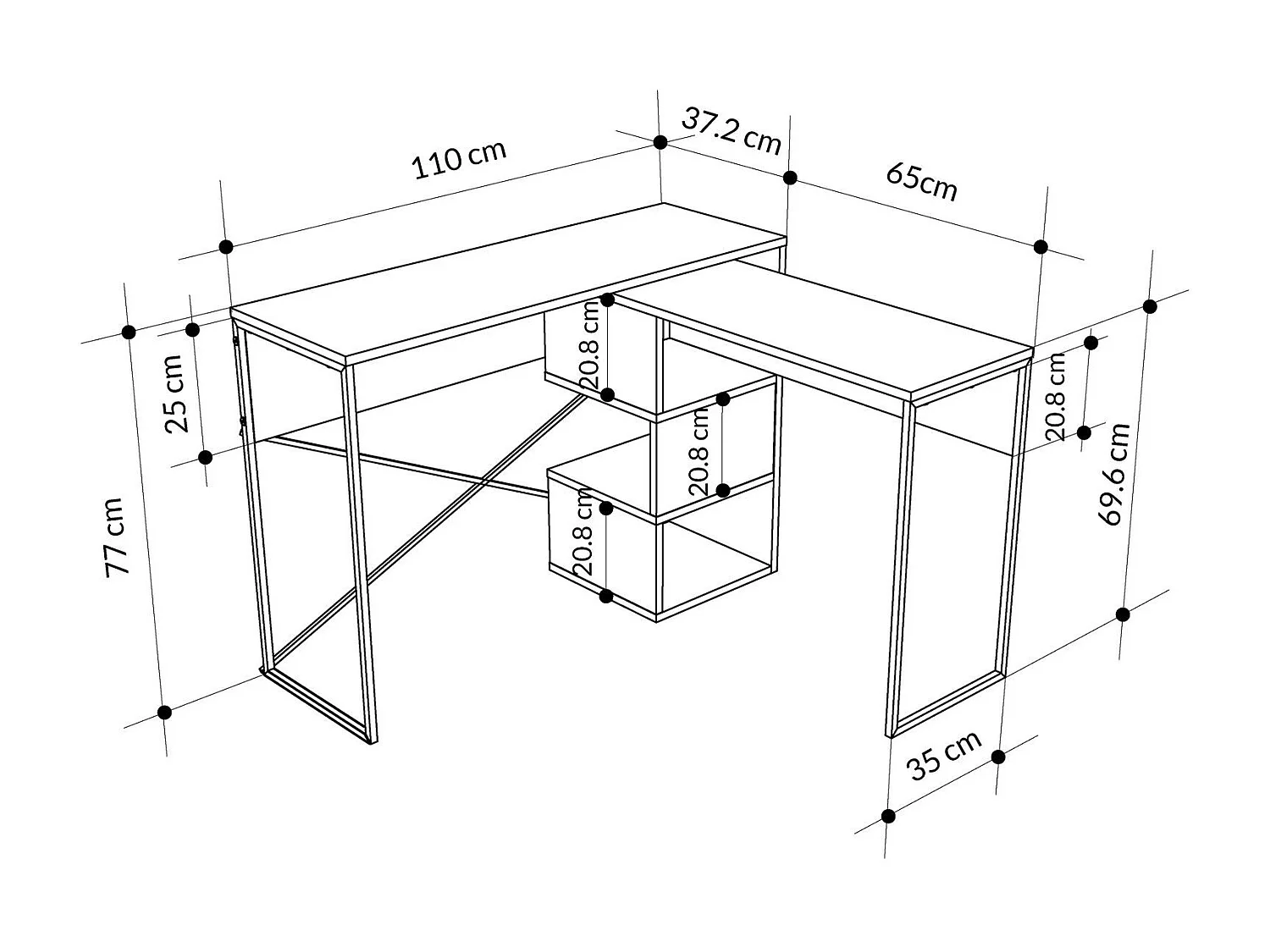 110 cm
37.2 cm
65cm
25 cm
77 cm
20.8 cm
20.8 cm
20.8 cm
20.8 cm
69.6 cm
35 cm