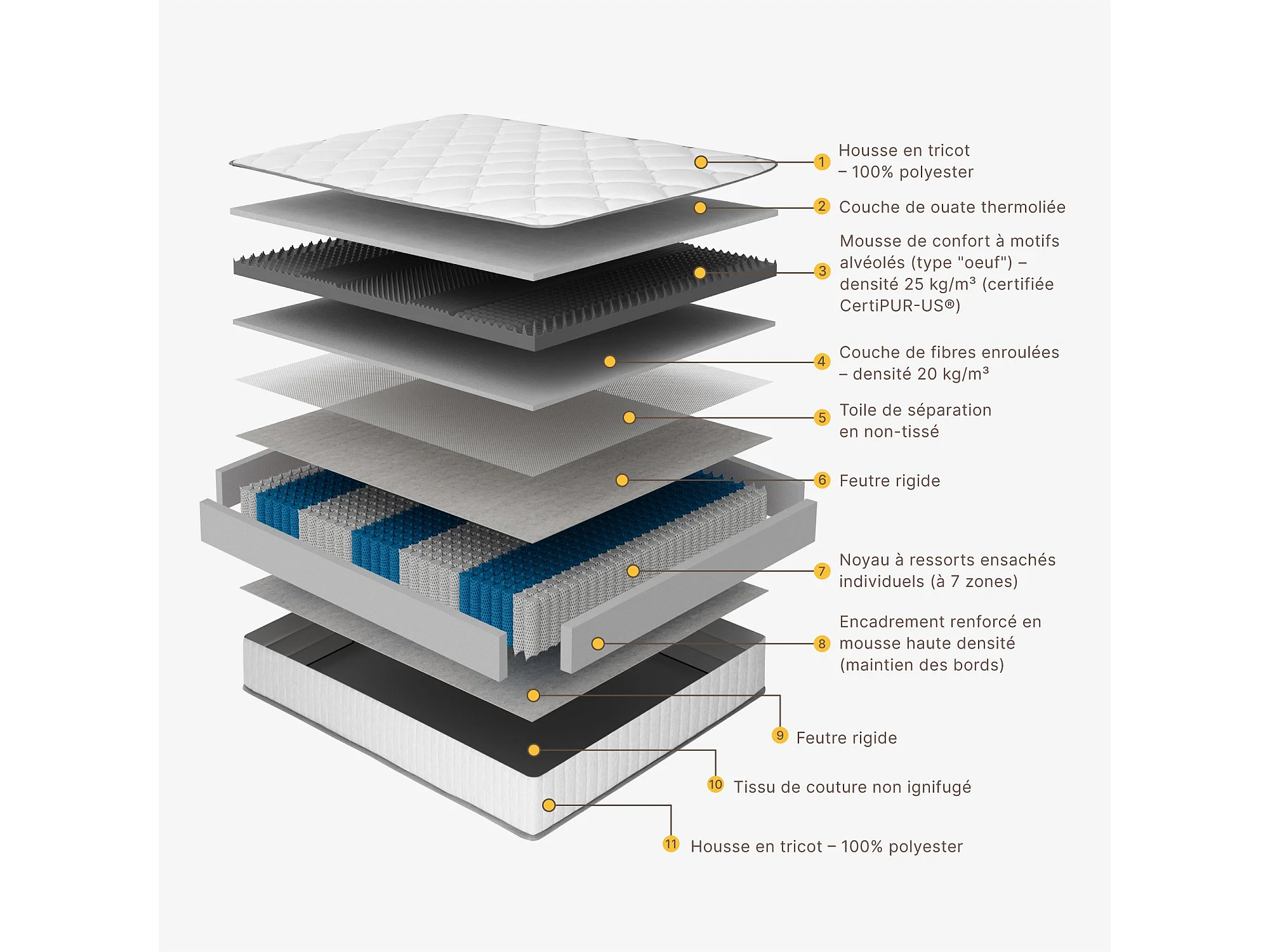 1 Housse en tricot – 100% polyester

2 Couche de ouate thermoliée

3 Mousse de confort à motifs alvéolés (type "oeuf") – densité 25 kg/m³ (certifiée CertiPUR-US®)

4 Couche de fibres enroulées – densité 20 kg/m³

5 Toile de séparation en non-tissé

6 Feutre rigide

7 Noyau à ressorts ensachés individuels (à 7 zones)

8 Encadrement renforcé en mousse haute densité (maintien des bords)

9 Feutre rigide

10 Tissu de couture non ignifugé

11 Housse en tricot – 100% polyester