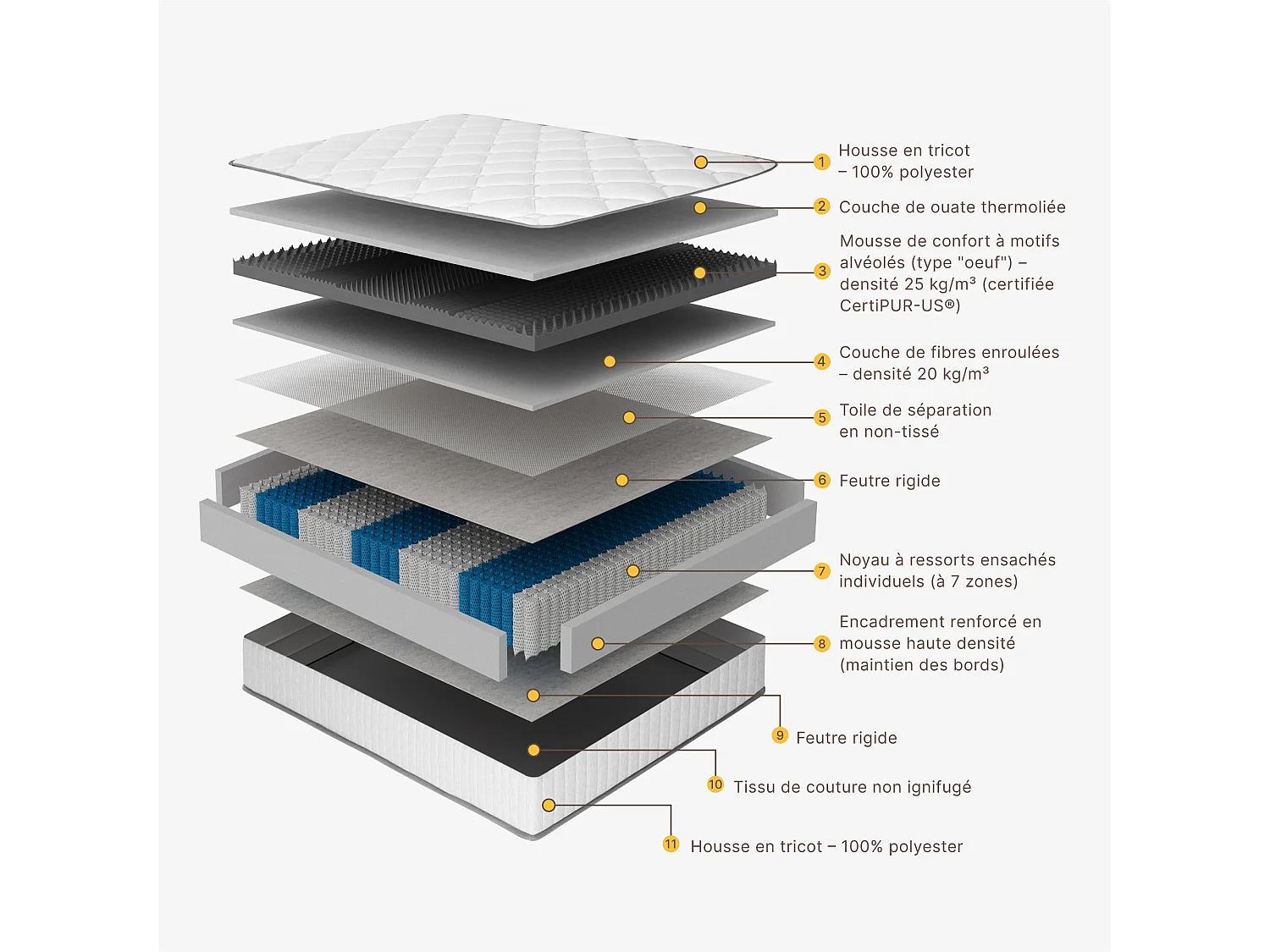 1 Housse en tricot – 100% polyester

2 Couche de ouate thermoliée

3 Mousse de confort à motifs alvéolés (type "oeuf") – densité 25 kg/m³ (certifiée CertiPUR-US®)

4 Couche de fibres enroulées – densité 20 kg/m³

5 Toile de séparation en non-tissé

6 Feutre rigide

7 Noyau à ressorts ensachés individuels (à 7 zones)

8 Encadrement renforcé en mousse haute densité (maintien des bords)

9 Feutre rigide

10 Tissu de couture non ignifugé

11 Housse en tricot – 100% polyester