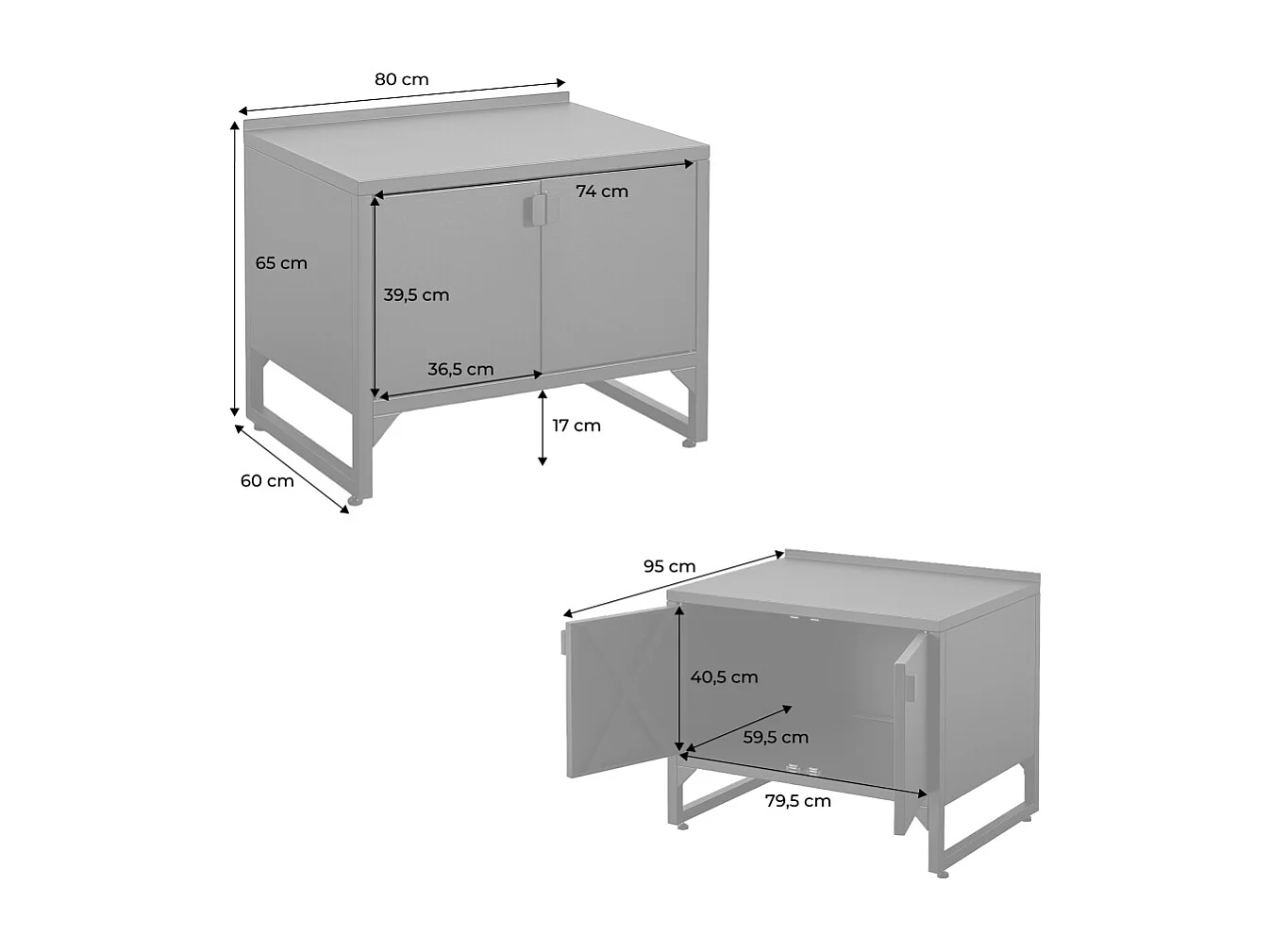 80 cm

74 cm

65 cm

39,5 cm

36,5 cm

17 cm

60 cm

95 cm

40,5 cm

59,5 cm

79,5 cm