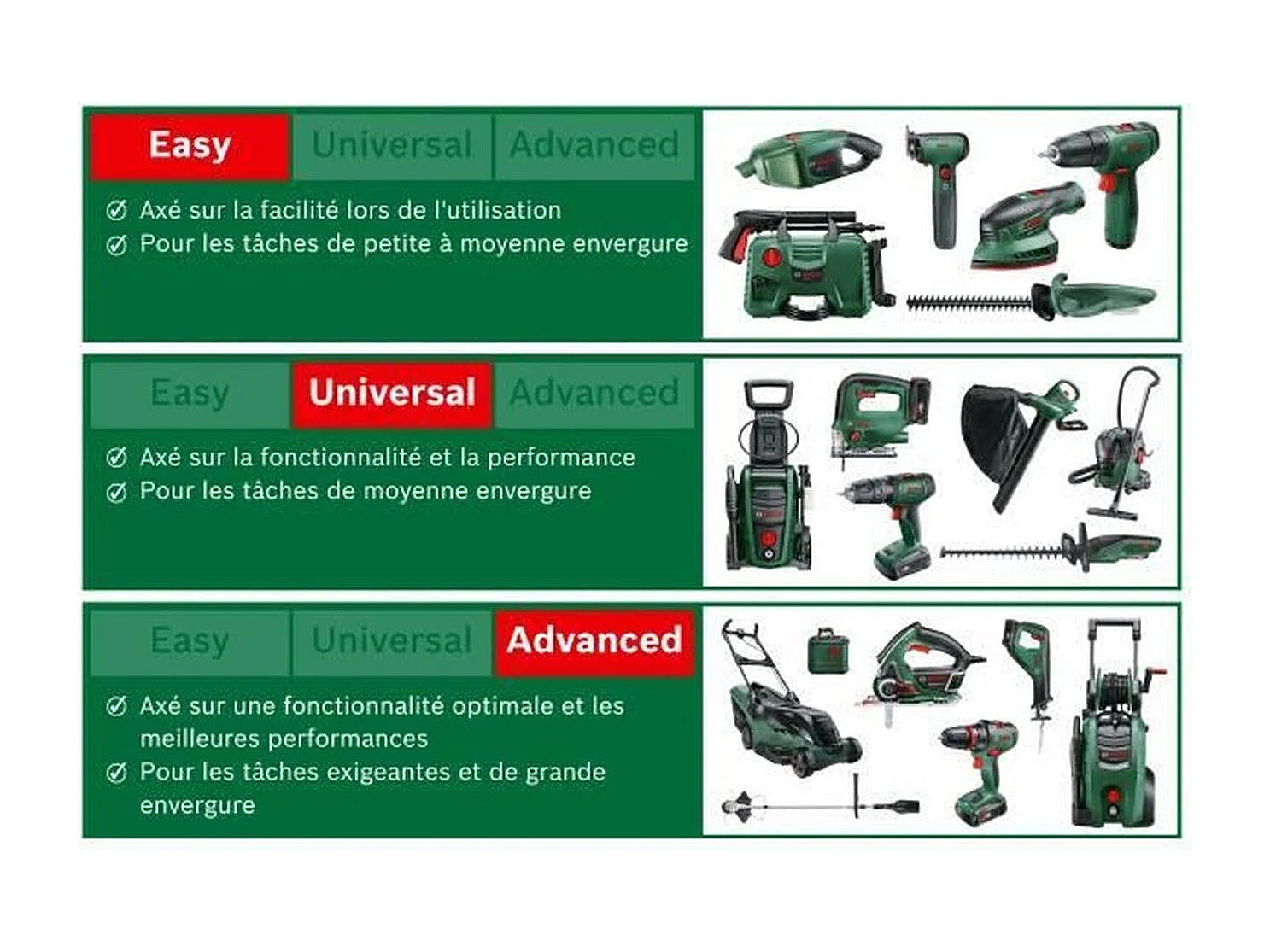 Easy Universal Advanced

Axé sur la facilité lors de l'utilisation
Pour les tâches de petite à moyenne envergure

Easy Universal Advanced

Axé sur la fonctionnalité et la performance
Pour les tâches de moyenne envergure

Easy Universal Advanced

Axé sur une fonctionnalité optimale et les meilleures performances
Pour les tâches exigeantes et de grande envergure