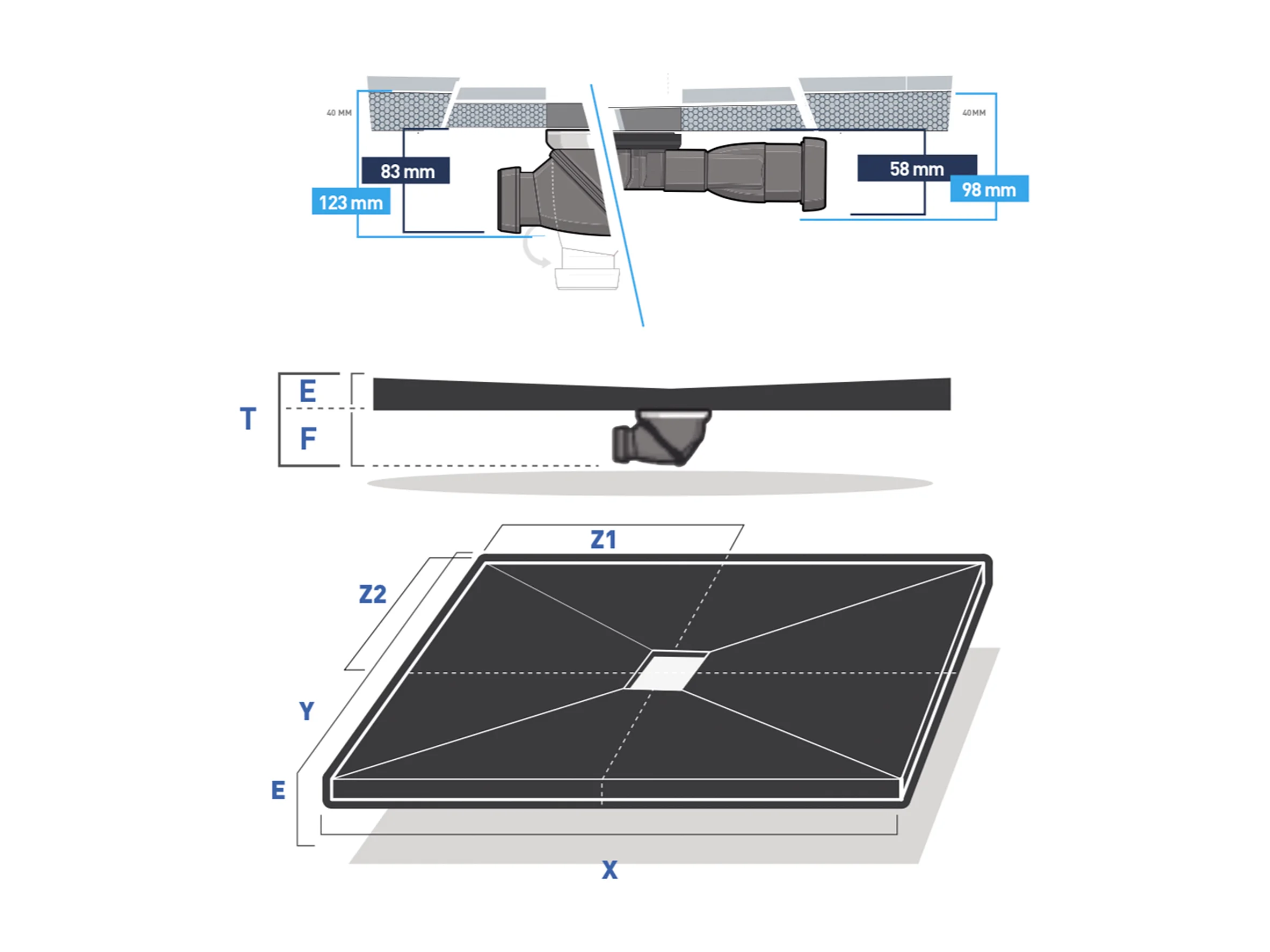 40 MM

83 mm

123 mm

40MM

58 mm

98 mm

T

E

F

Z1

Z2

Y

E

X