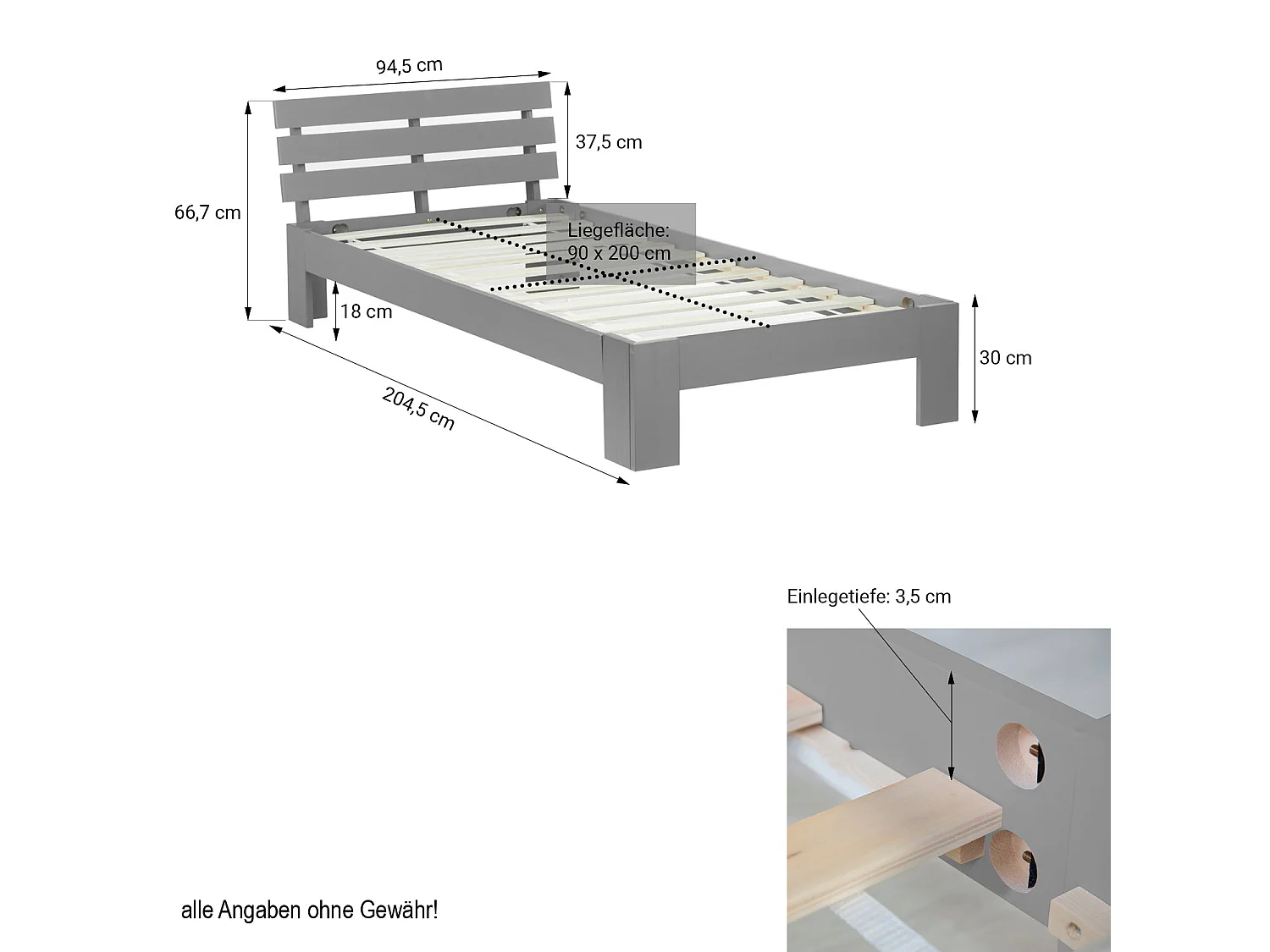 94,5 cm

37,5 cm

66,7 cm

Liegefläche: 90 x 200 cm

18 cm

30 cm

204,5 cm

Einlegetiefe: 3,5 cm

alle Angaben ohne Gewähr!