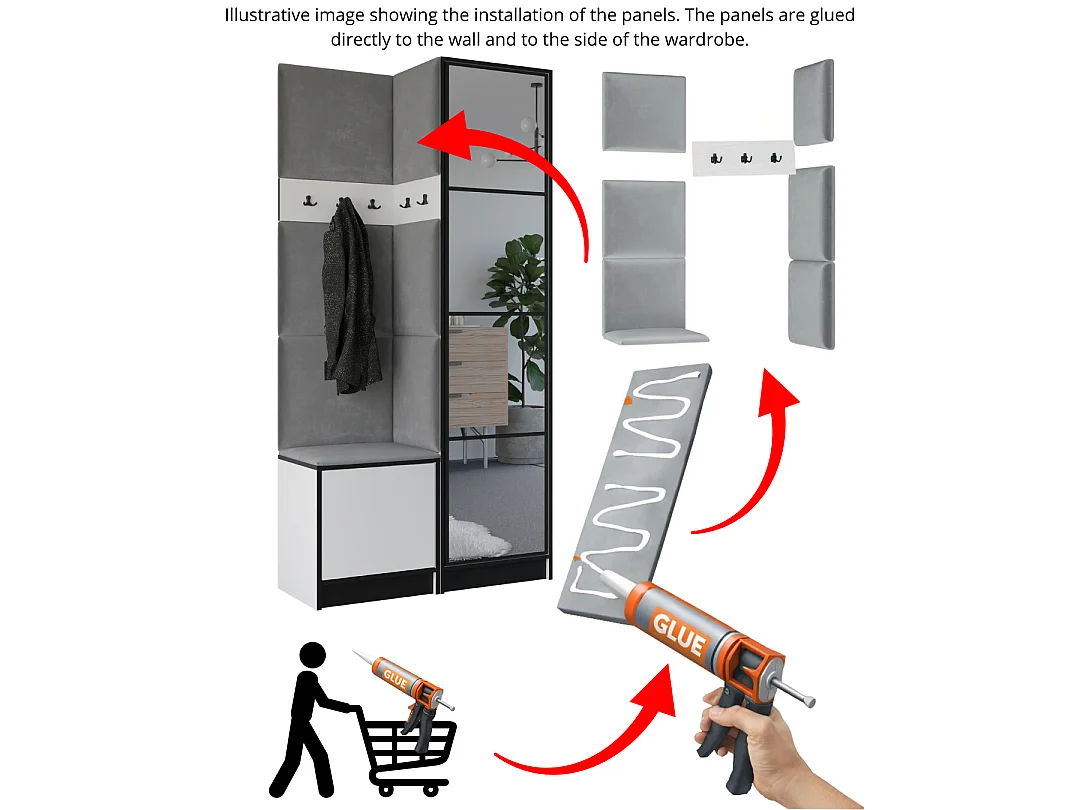 Illustrative image showing the installation of the panels. The panels are glued directly to the wall and to the side of the wardrobe.

GLUE

GLUE