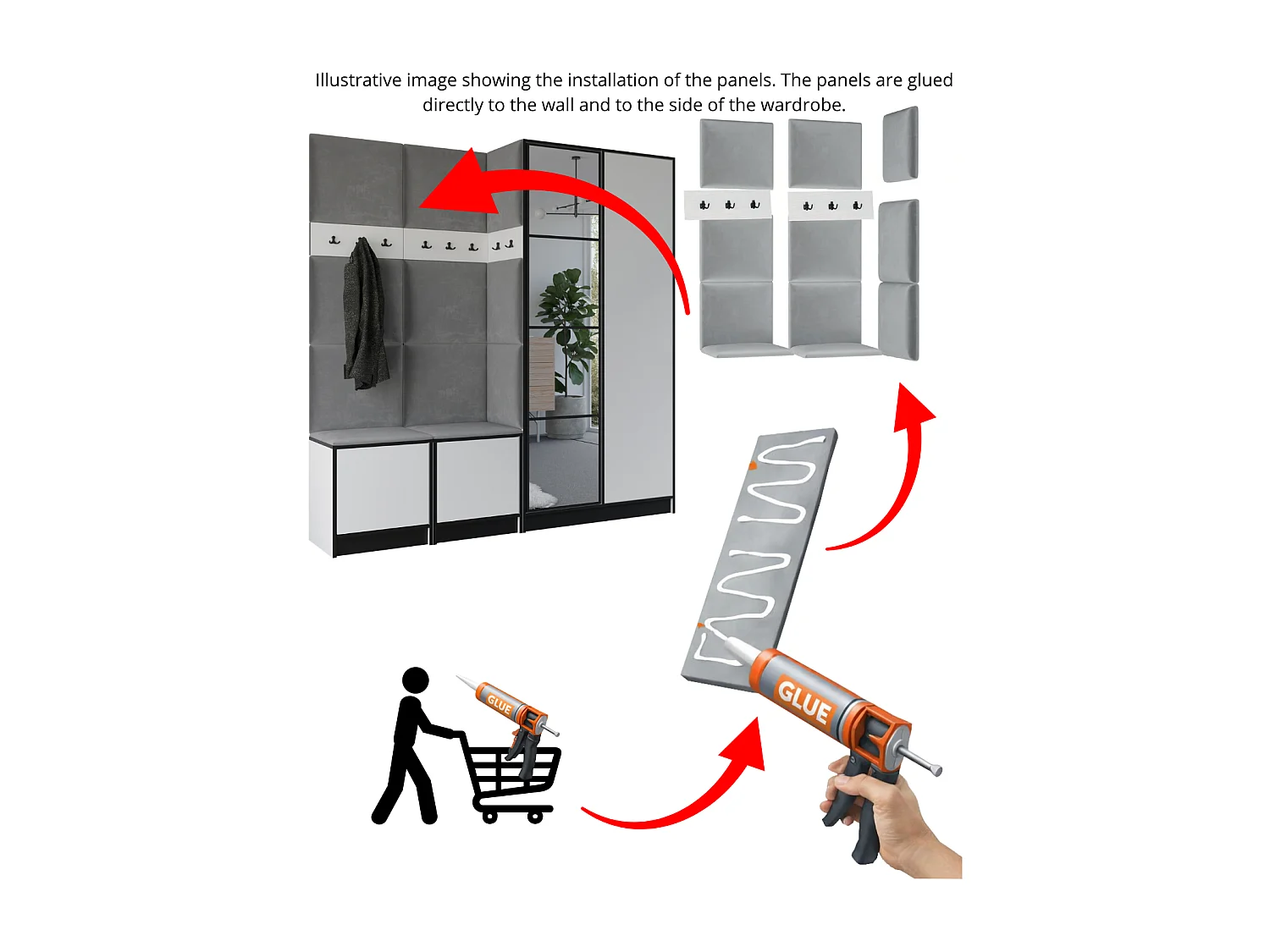 Illustrative image showing the installation of the panels. The panels are glued directly to the wall and to the side of the wardrobe.

GLUE

GLUE