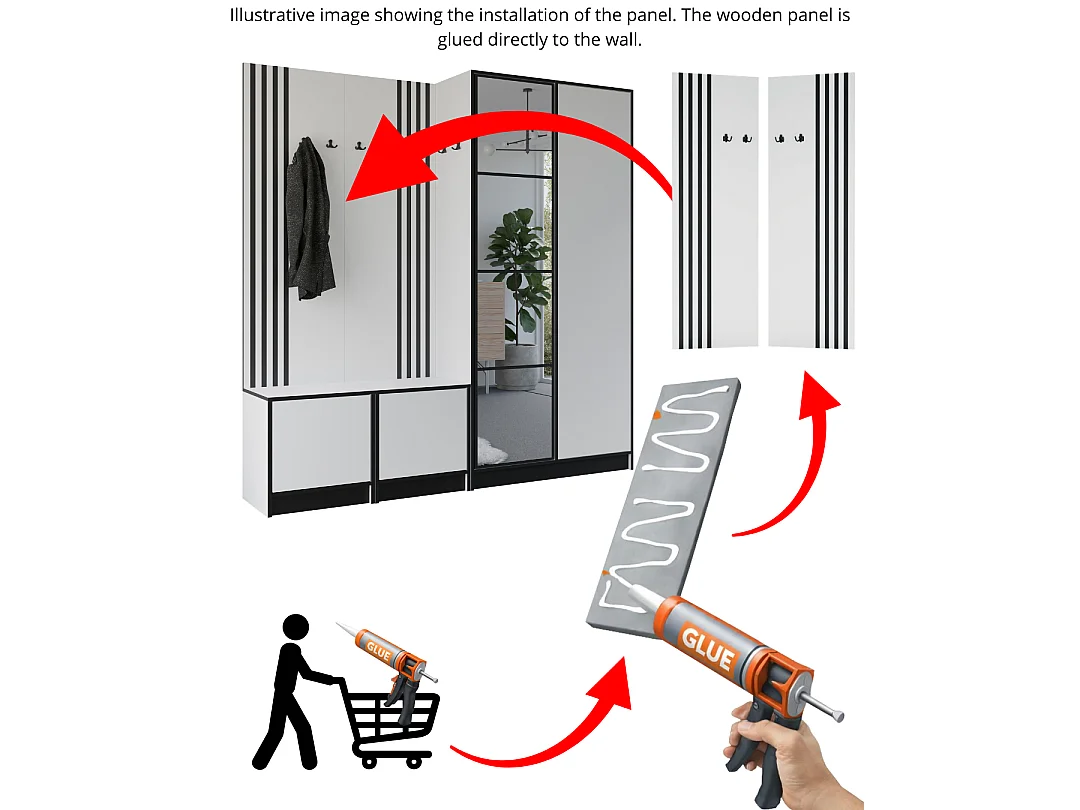 Illustrative image showing the installation of the panel. The wooden panel is glued directly to the wall.

GLUE

GLUE