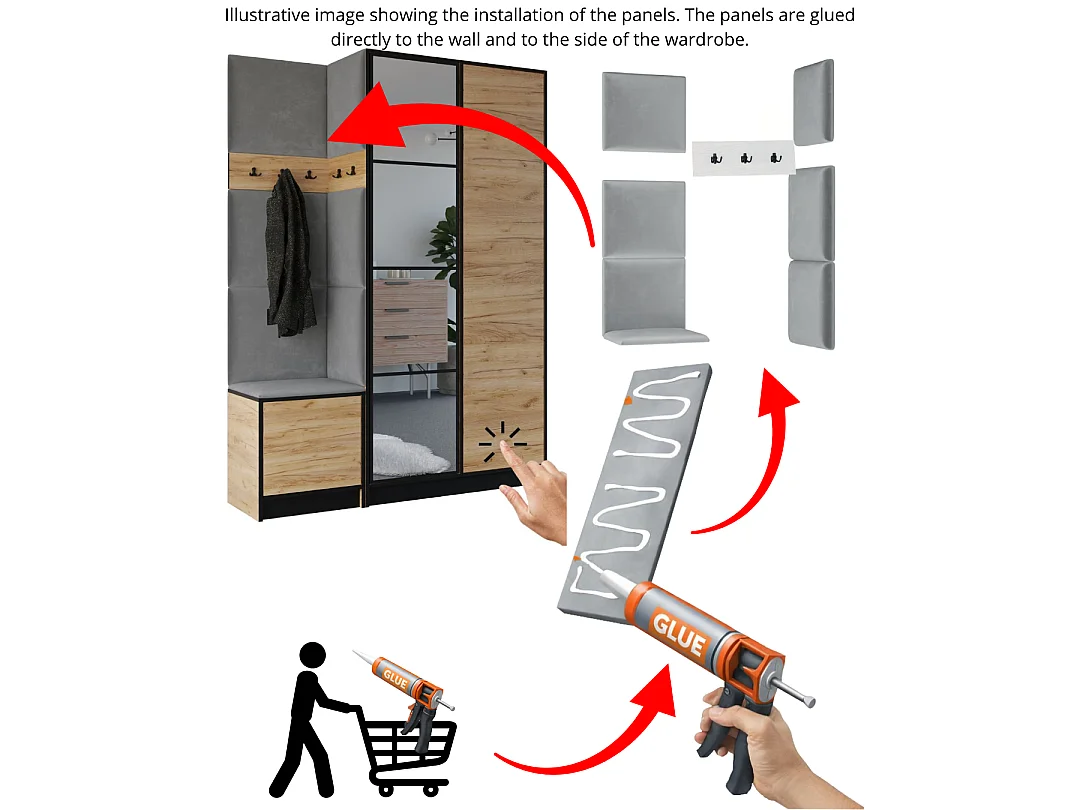 Illustrative image showing the installation of the panels. The panels are glued directly to the wall and to the side of the wardrobe.

GLUE

GLUE