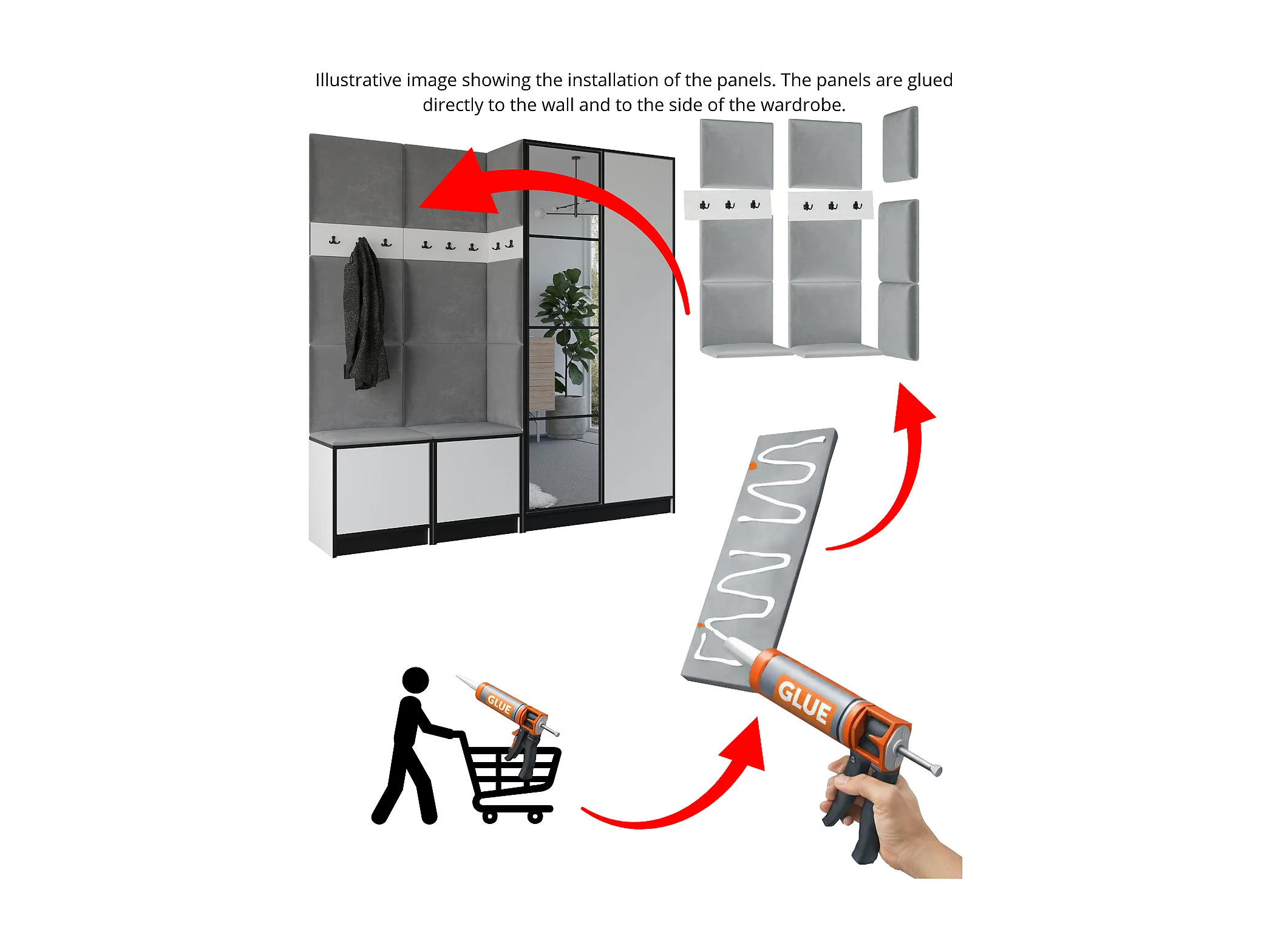 Illustrative image showing the installation of the panels. The panels are glued directly to the wall and to the side of the wardrobe.

GLUE

GLUE