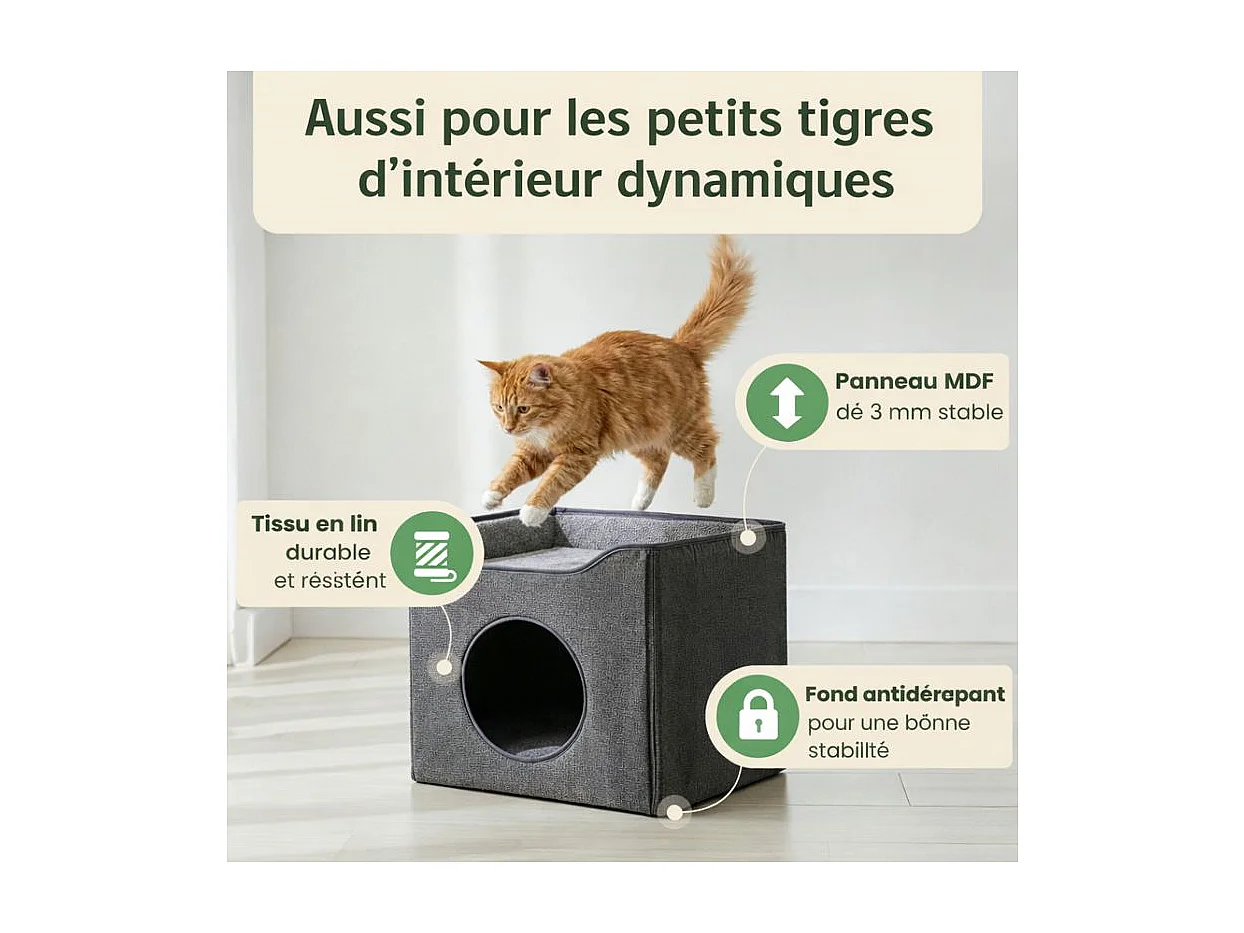 Aussi pour les petits tigres d'intérieur dynamiques

Panneau MDF dé 3 mm stable

Tissu en lin durable et résstént

Fond antidérapant pour une bönne stabillté