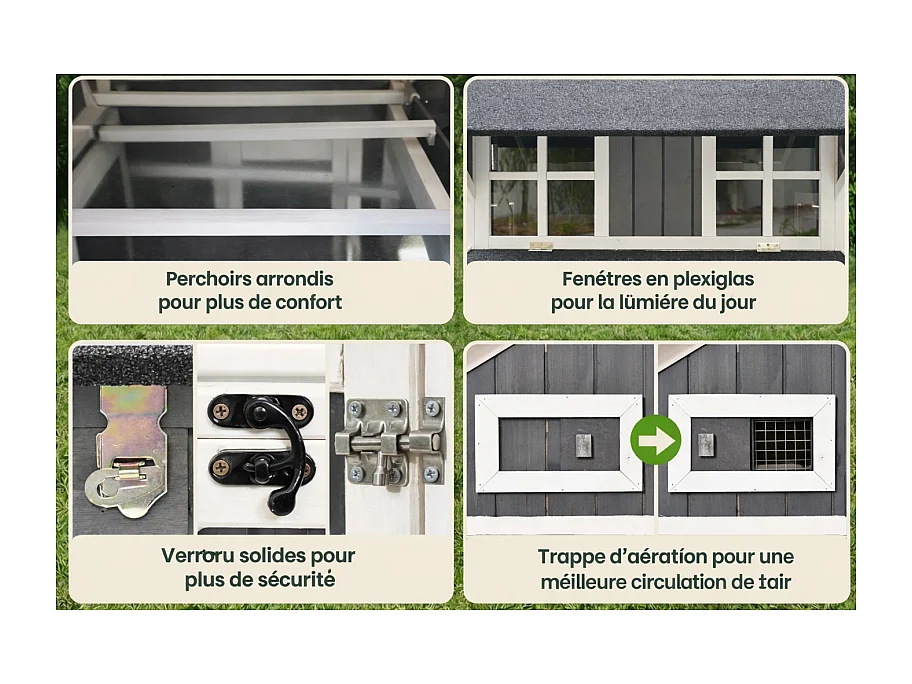 Perchoirs arrondis pour plus de confort

Fenétres en plexiglas pour la lümiére du jour

Verroru solides pour plus de sécurité

Trappe d'aératíon pour une méilleure circulation de tair