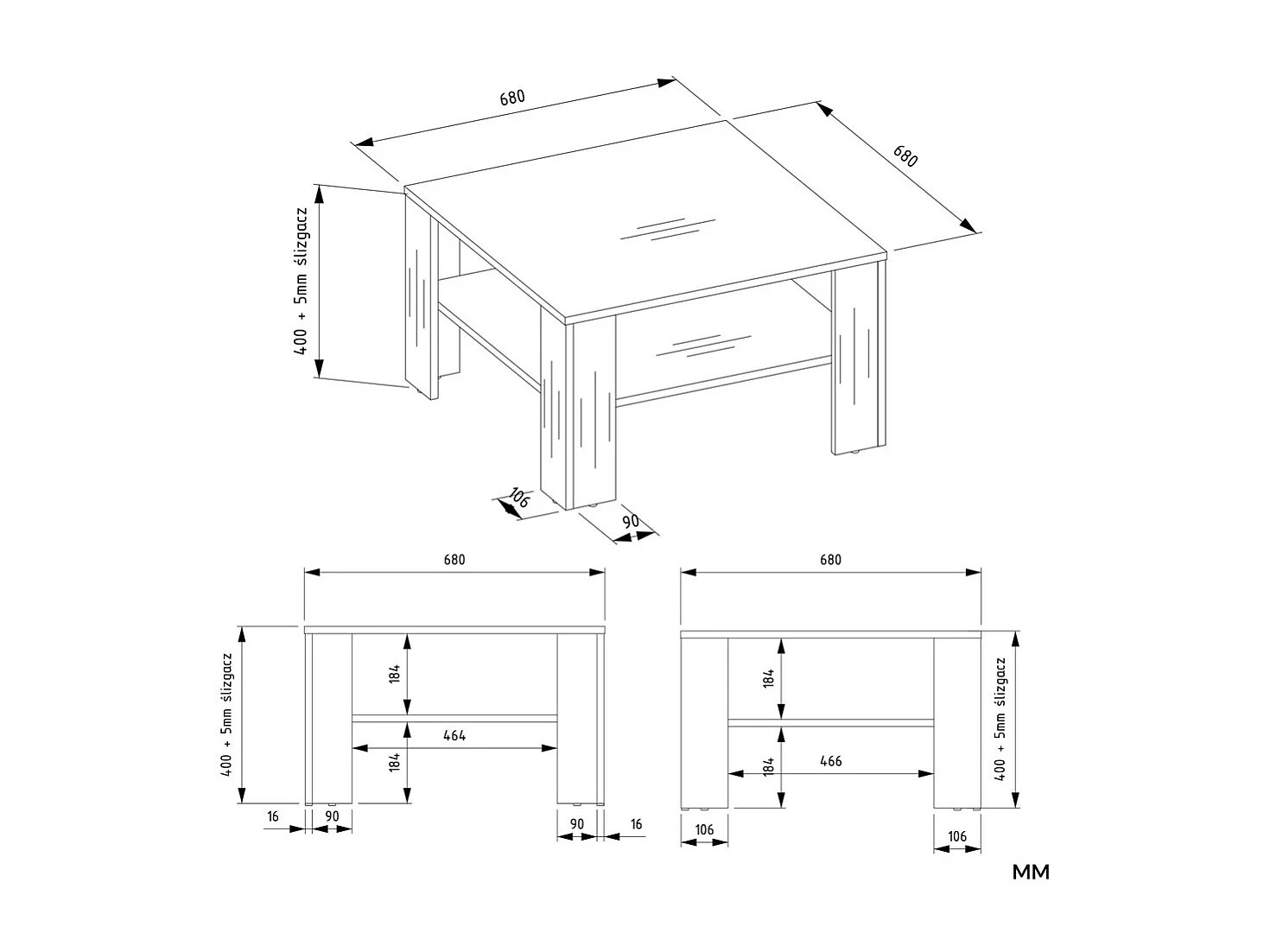 680
680
400 + 5mm ślizgacz
106
90

680
400 + 5mm ślizgacz
184
464
184
16
90
90
16

680
184
184
466
400 + 5mm ślizgacz
106
106
MM