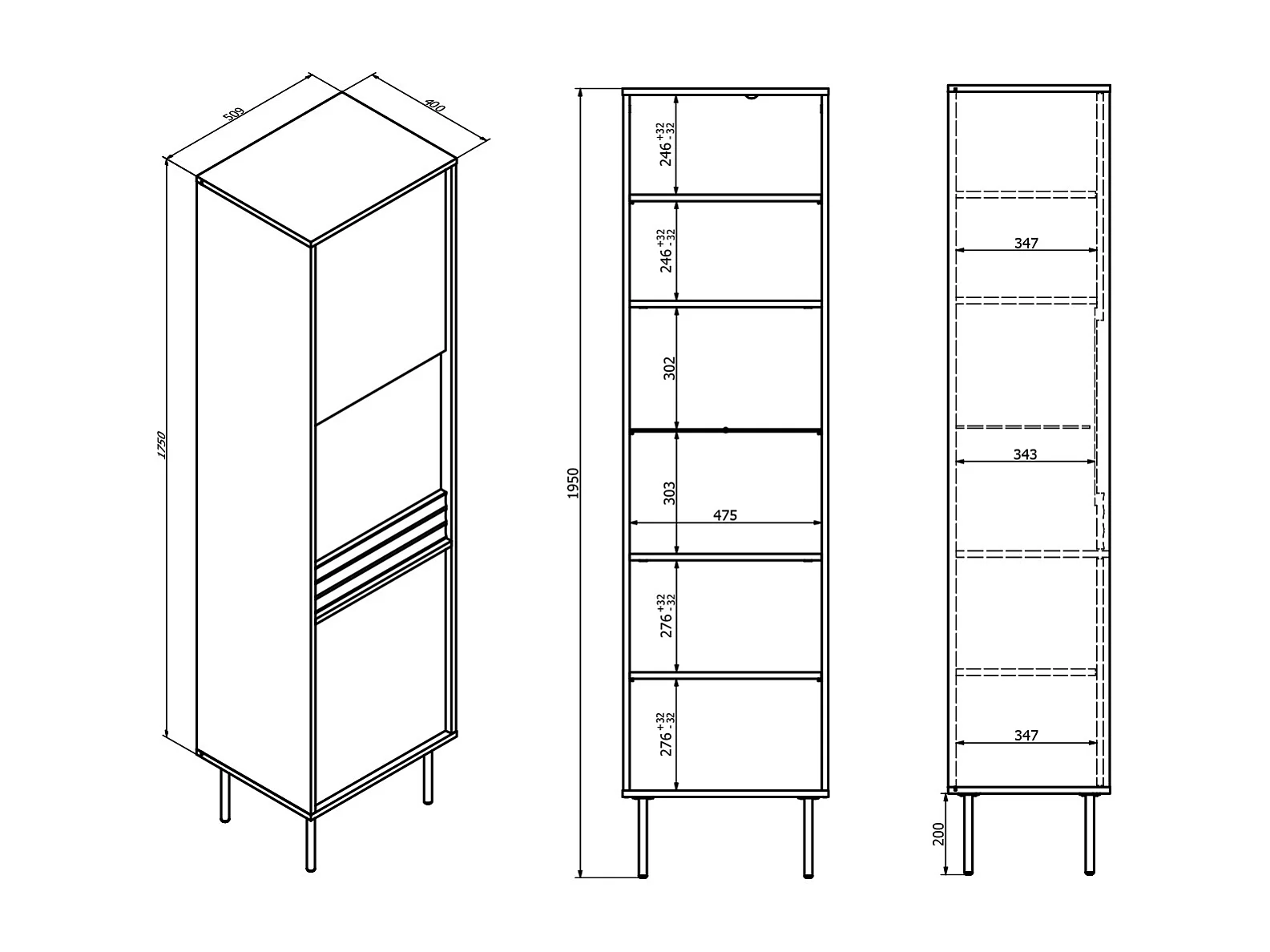 509
400
1750
1950
$246^{+32}_{-32}$
$246^{+32}_{-32}$
302
303
475
$276^{+32}_{-32}$
$276^{+32}_{-32}$
347
343
347
200