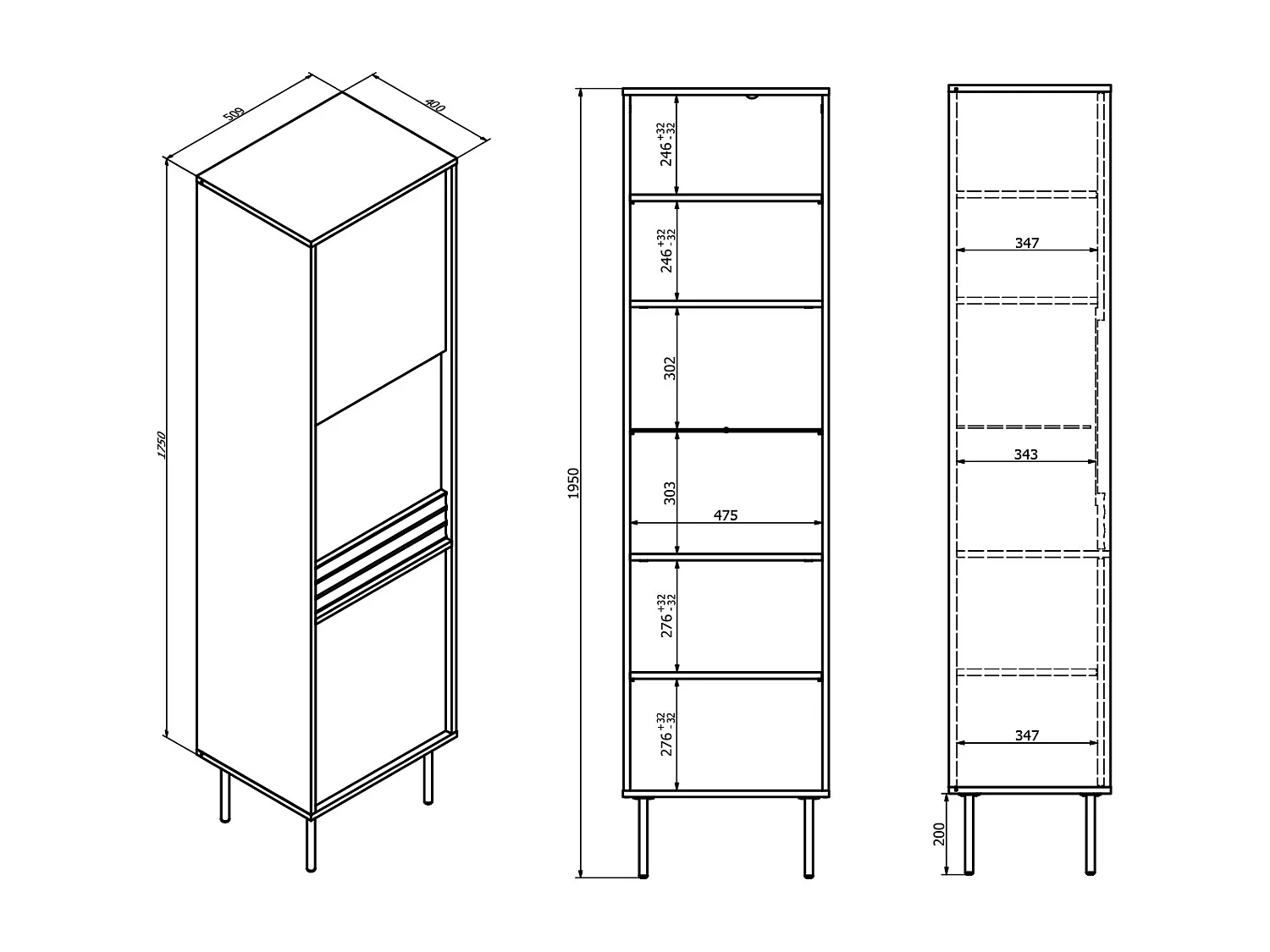 509
400
1750
1950
$246^{+32}_{-32}$
$246^{+32}_{-32}$
302
303
475
$276^{+32}_{-32}$
$276^{+32}_{-32}$
347
343
347
200