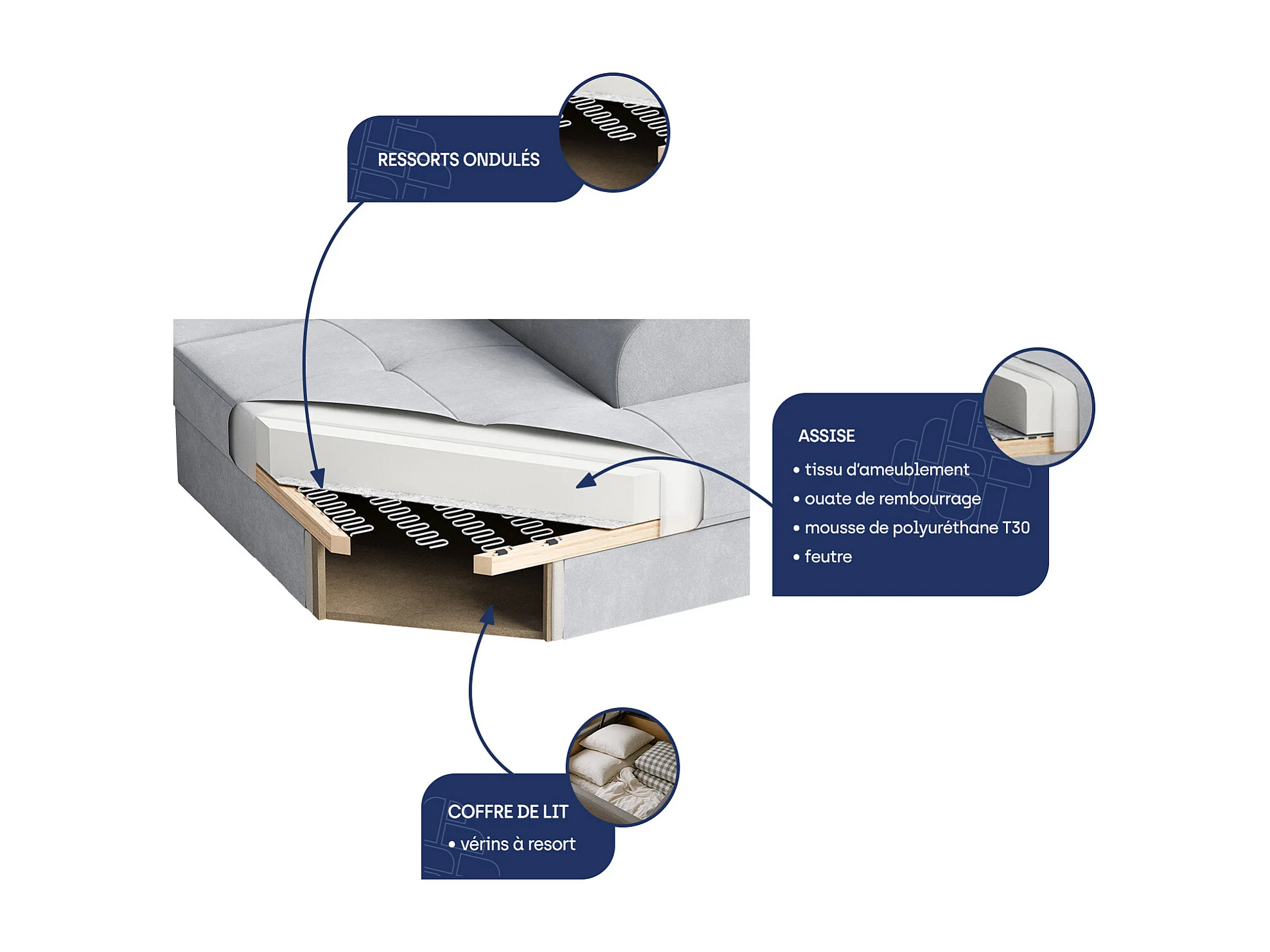 RESSORTS ONDULÉS

ASSISE
• tissu d'ameublement
• ouate de rembourrage
• mousse de polyuréthane T30
• feutre

COFFRE DE LIT
• vérins à resort