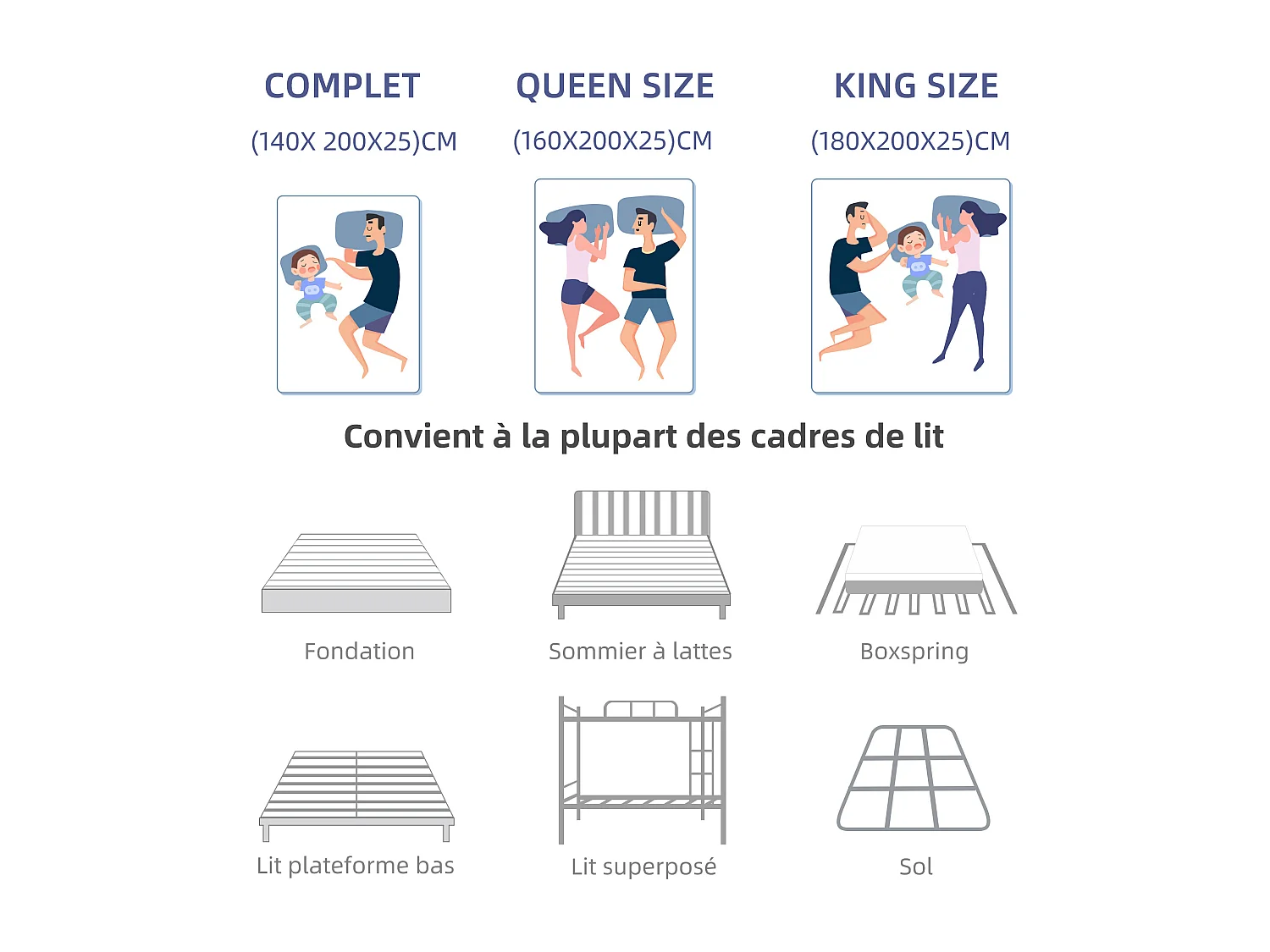 COMPLET
(140X 200X25)CM

QUEEN SIZE
(160X200X25)CM

KING SIZE
(180X200X25)CM

Convient à la plupart des cadres de lit

Fondation

Sommier à lattes

Boxspring

Lit plateforme bas

Lit superposé

Sol