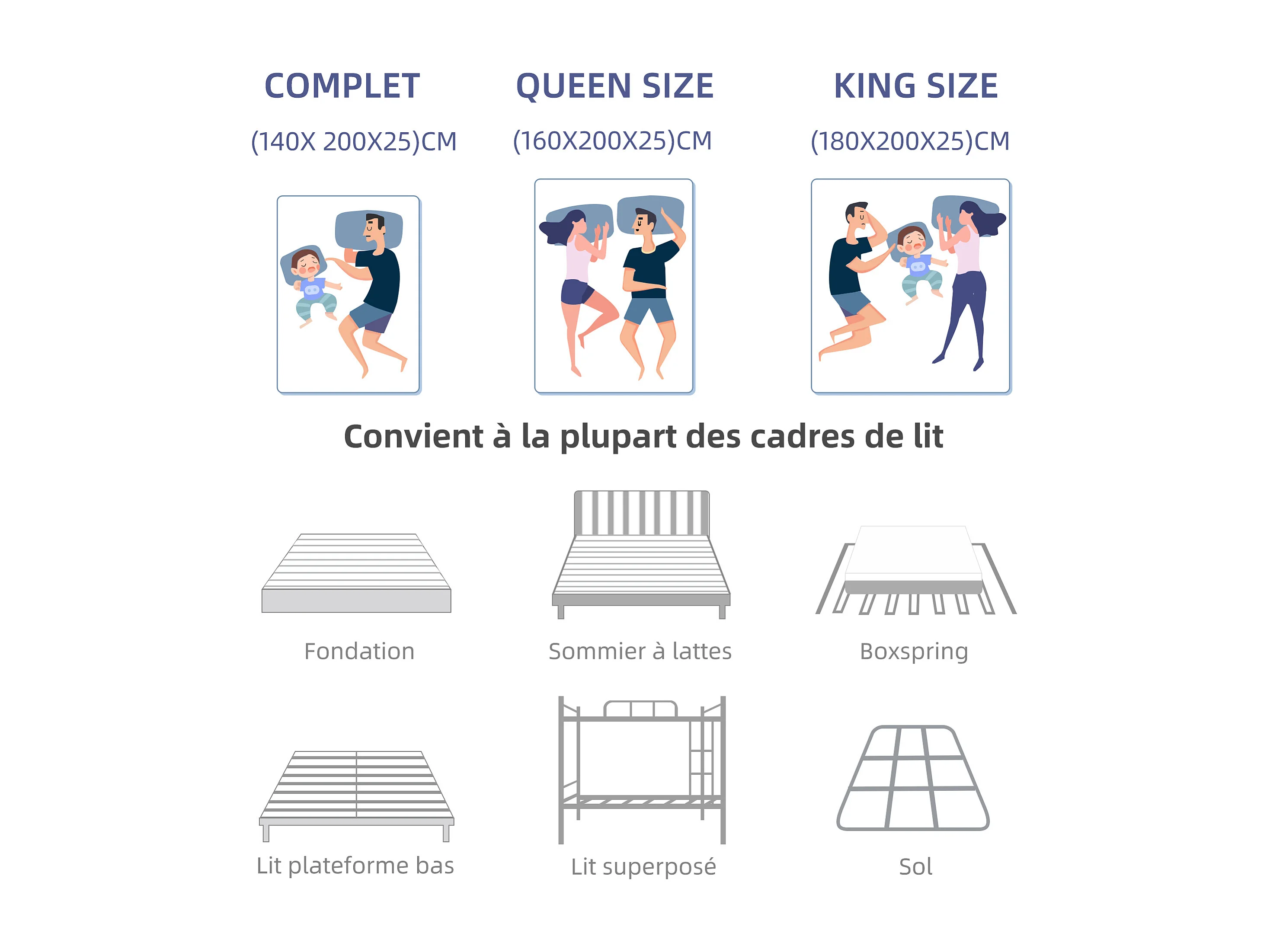 COMPLET
(140X 200X25)CM

QUEEN SIZE
(160X200X25)CM

KING SIZE
(180X200X25)CM

Convient à la plupart des cadres de lit

Fondation

Sommier à lattes

Boxspring

Lit plateforme bas

Lit superposé

Sol