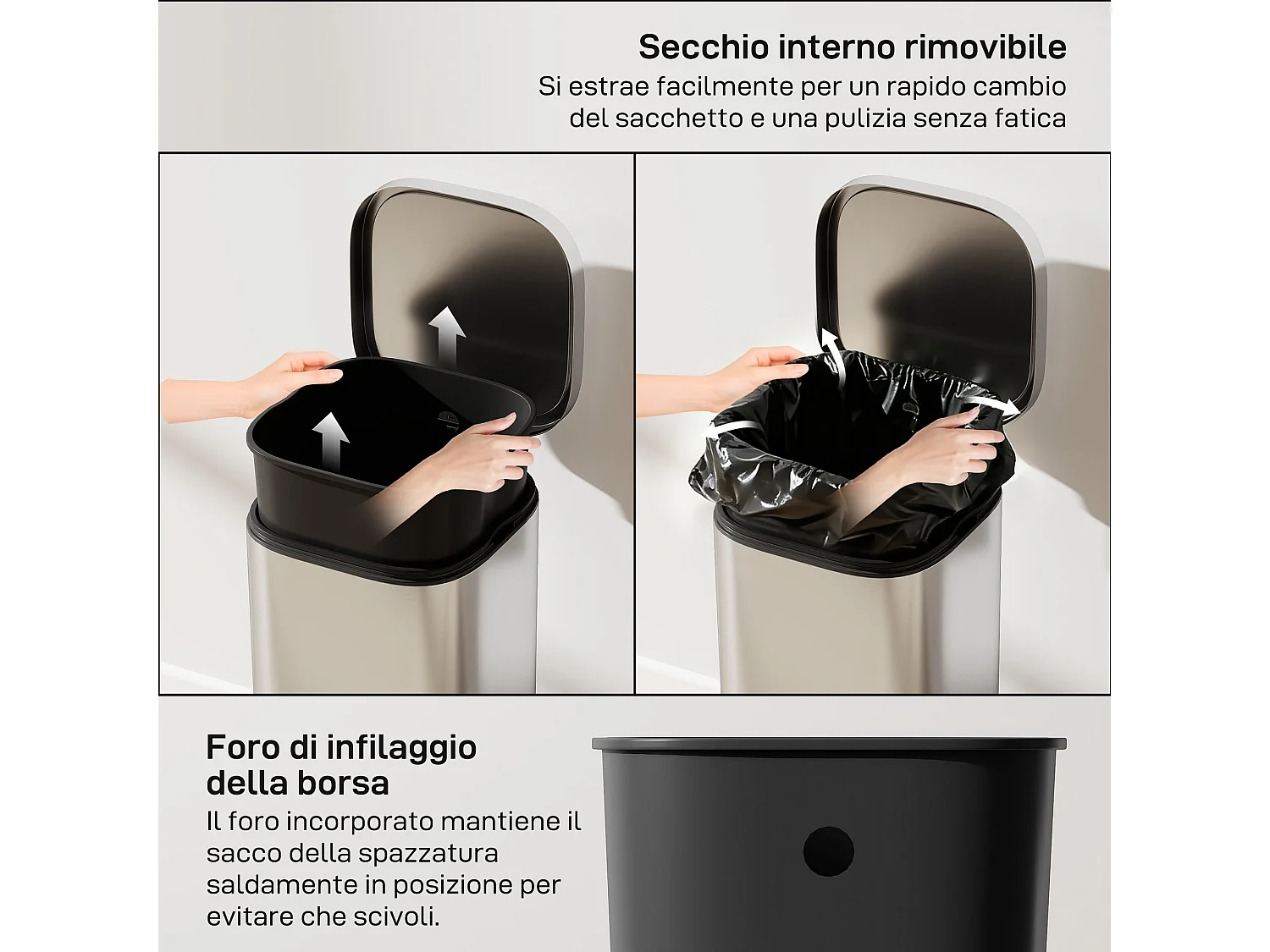 Secchio interno rimovibile
Si estrae facilmente per un rapido cambio del sacchetto e una pulizia senza fatica

Foro di infilaggio della borsa
Il foro incorporato mantiene il sacco della spazzatura saldamente in posizione per evitare che scivoli.