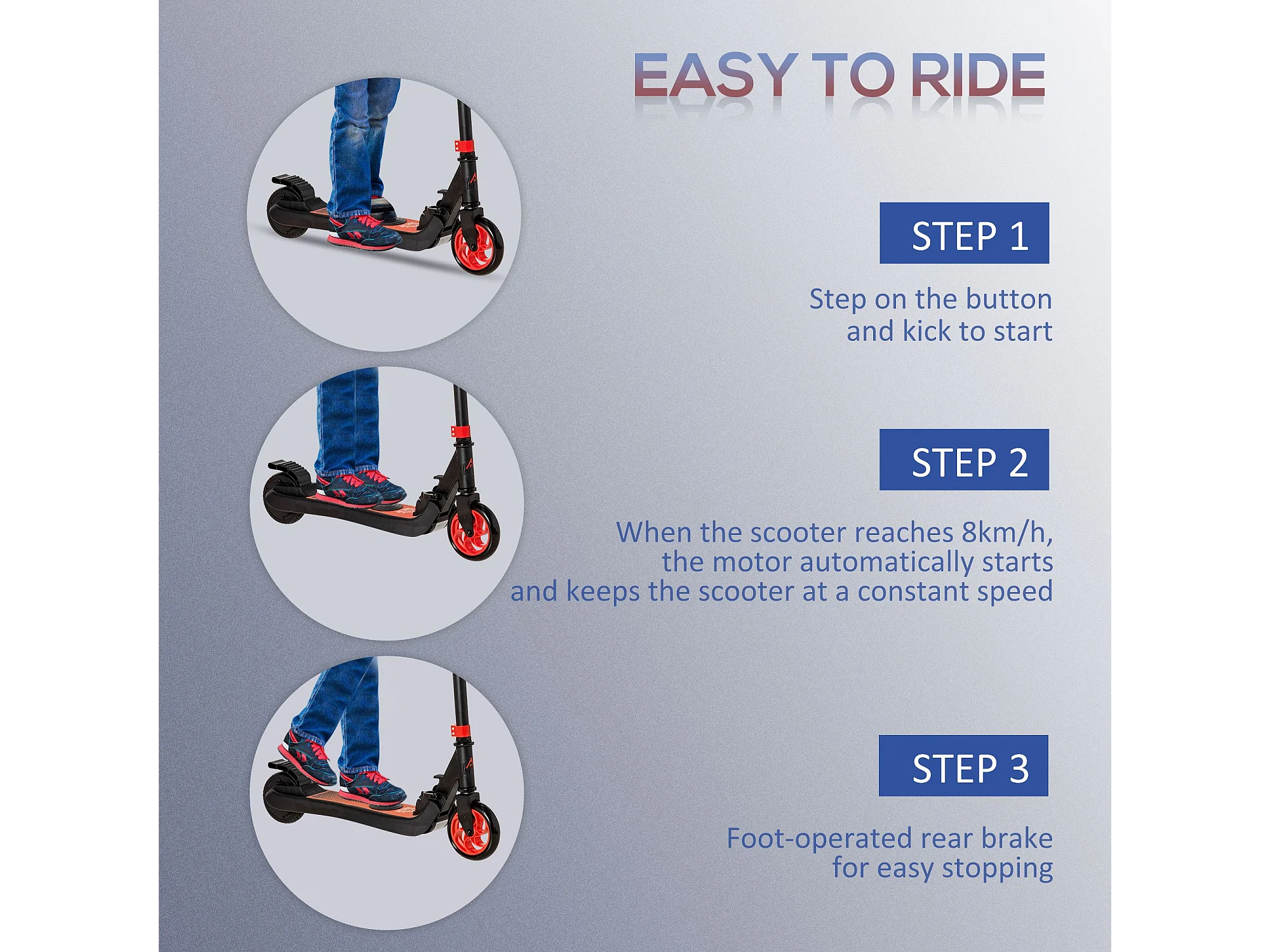 EASY TO RIDE

STEP 1

Step on the button
and kick to start

STEP 2

When the scooter reaches 8km/h,
the motor automatically starts
and keeps the scooter at a constant speed

STEP 3

Foot-operated rear brake
for easy stopping