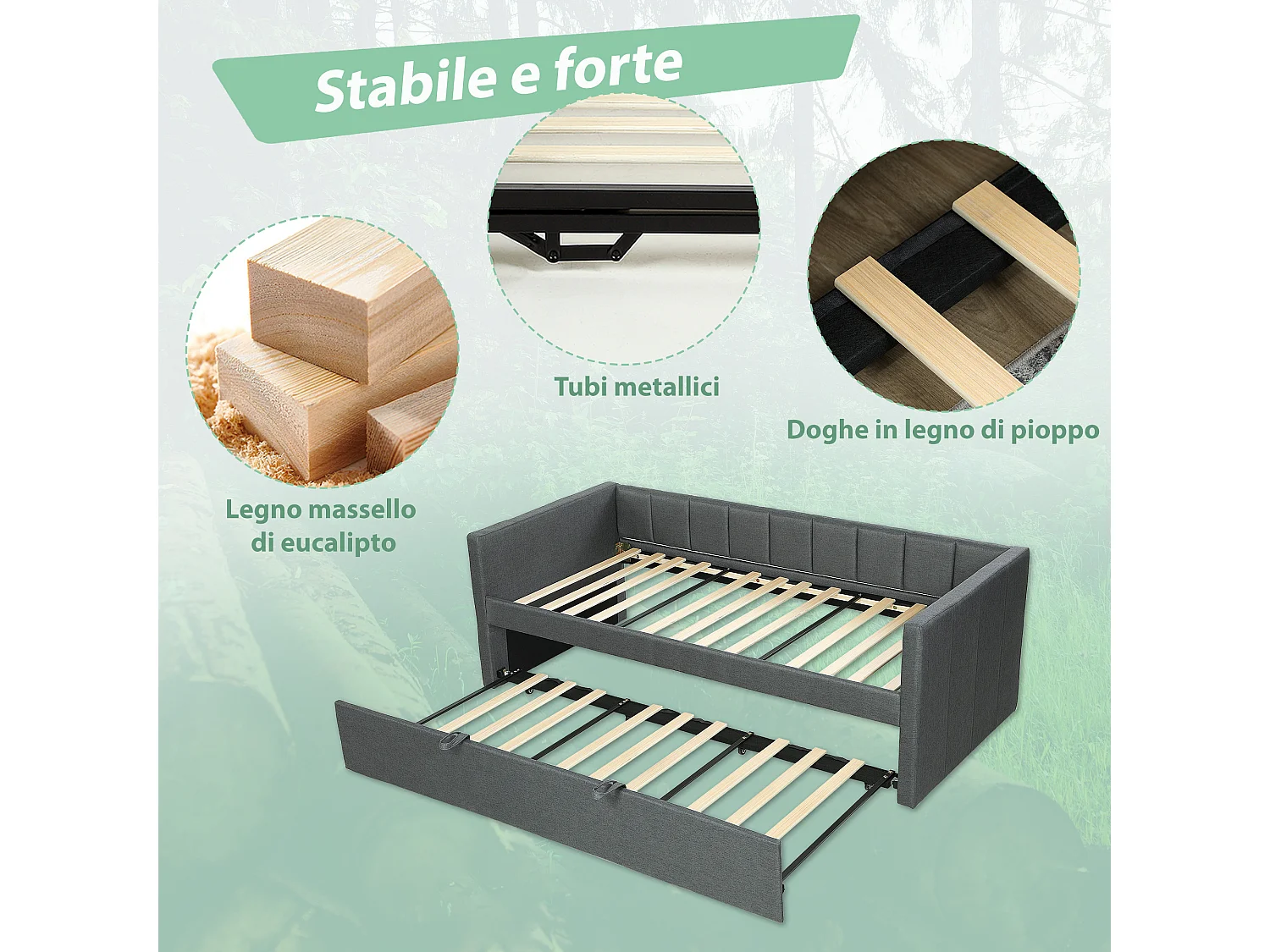 Stabile e forte

Tubi metallici

Doghe in legno di pioppo

Legno massello di eucalipto