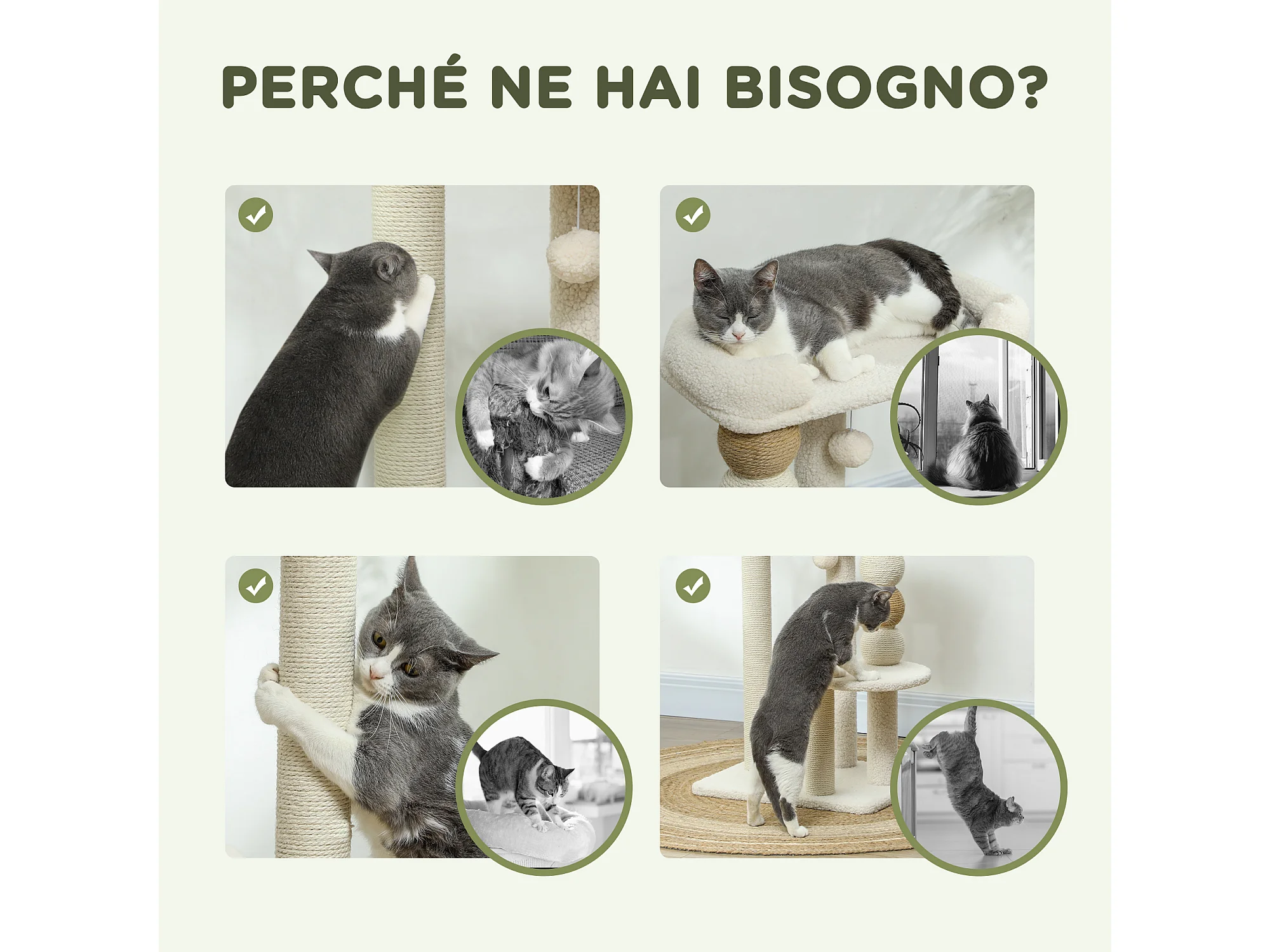 PERCHÉ NE HAI BISOGNO?