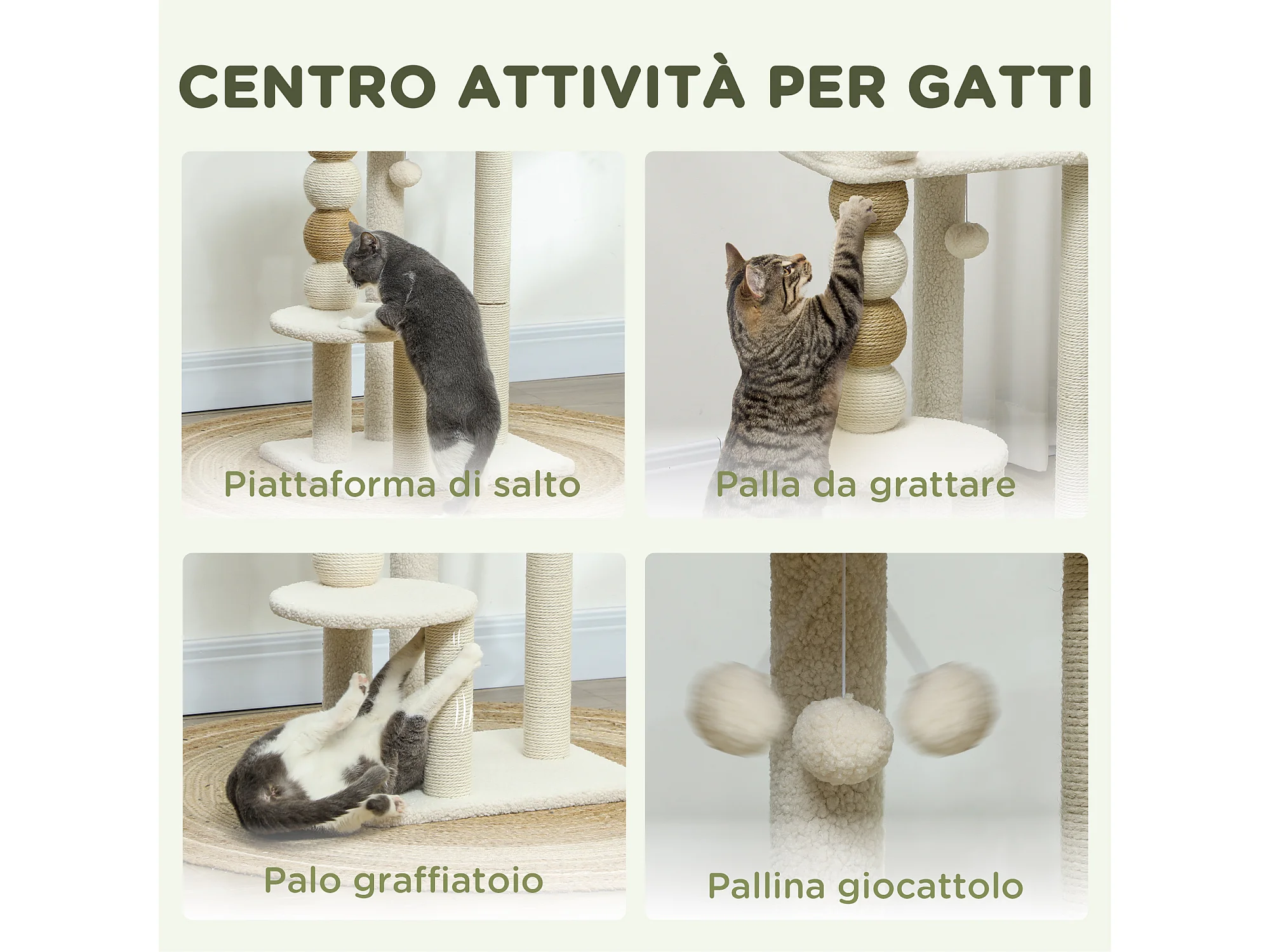 CENTRO ATTIVITÀ PER GATTI

Piattaforma di salto

Palla da grattare

Palo graffiatoio

Pallina giocattolo