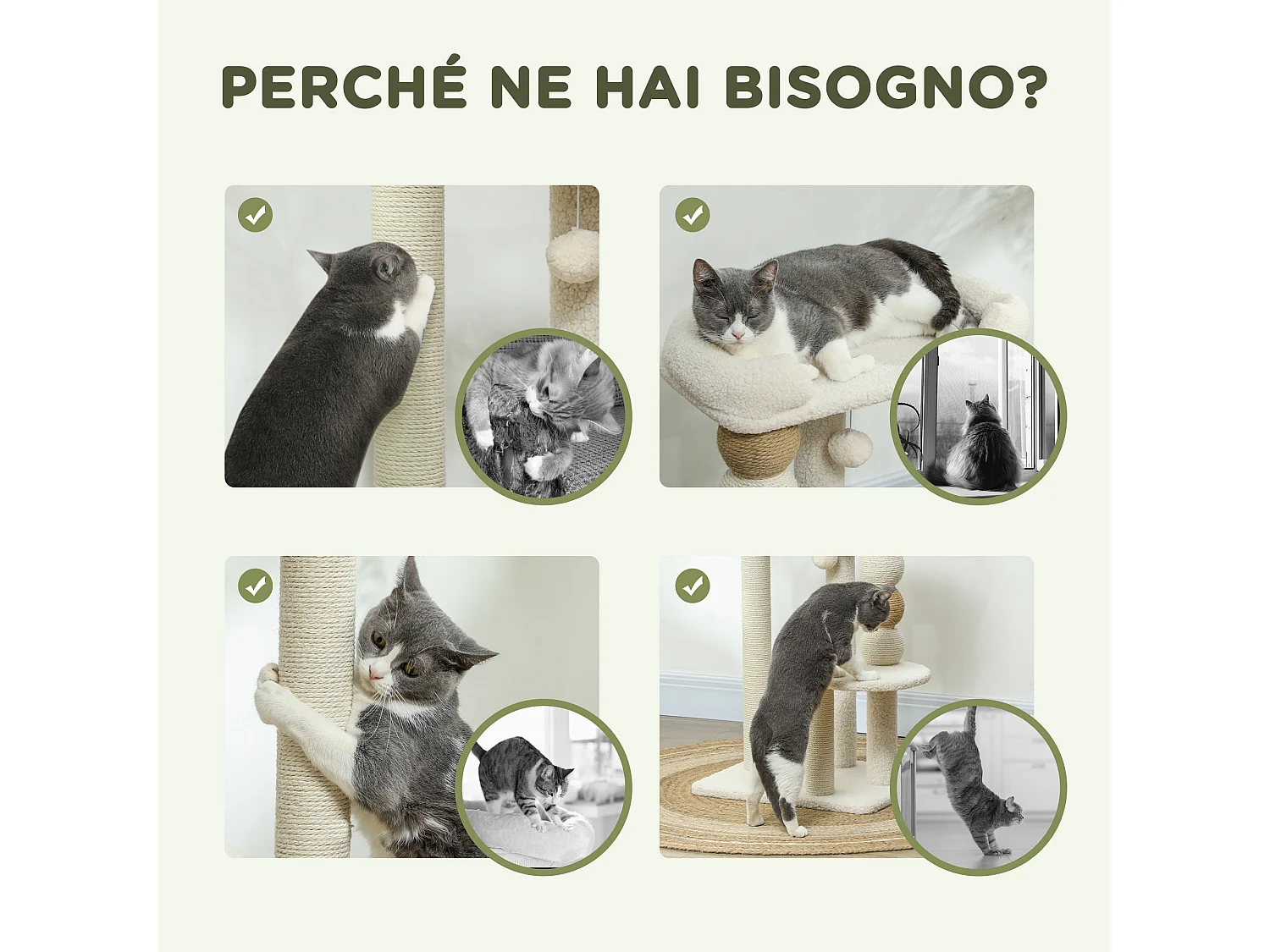 PERCHÉ NE HAI BISOGNO?