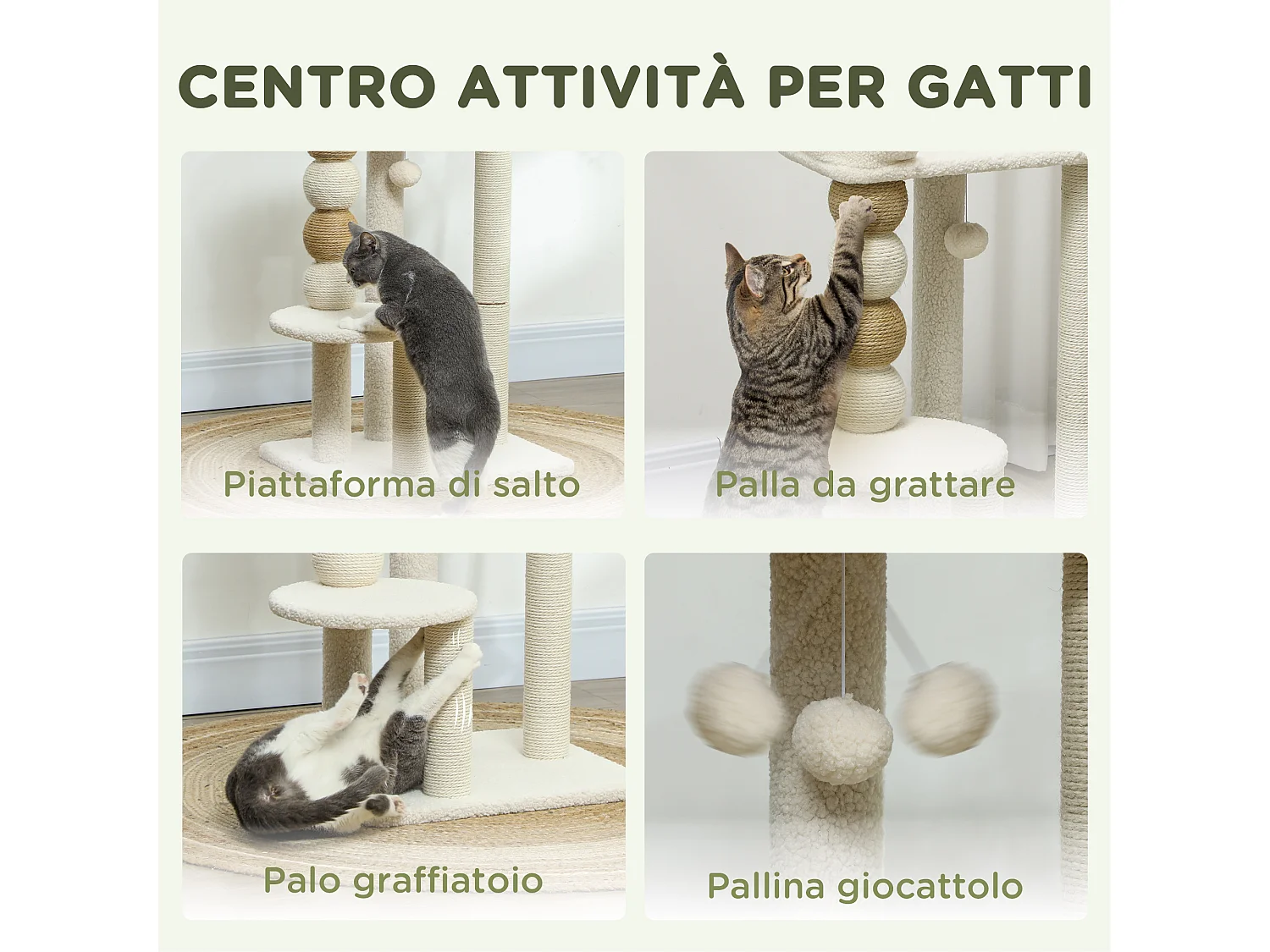 CENTRO ATTIVITÀ PER GATTI

Piattaforma di salto

Palla da grattare

Palo graffiatoio

Pallina giocattolo