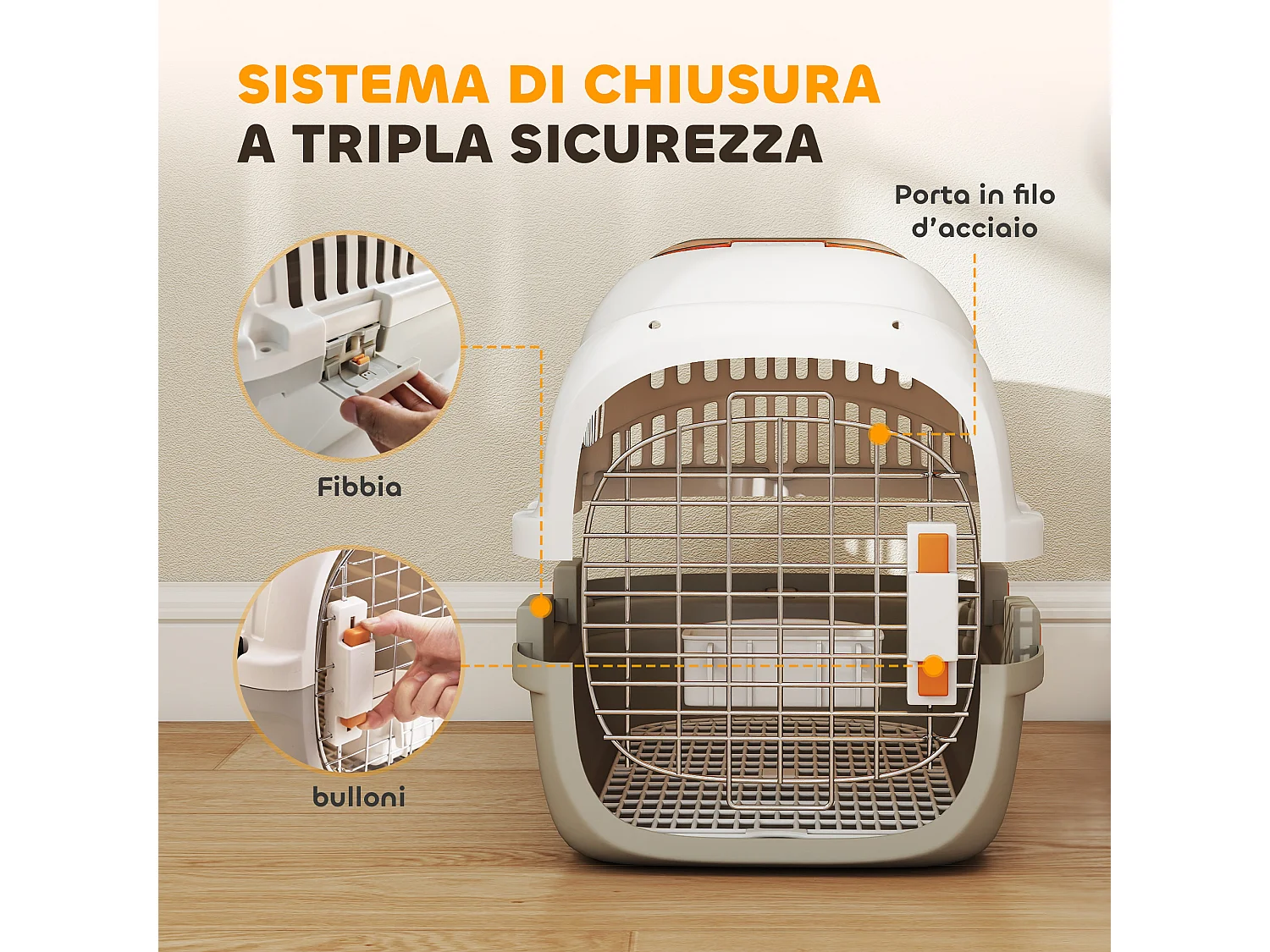 SISTEMA DI CHIUSURA
A TRIPLA SICUREZZA

Porta in filo d'acciaio

Fibbia

bulloni