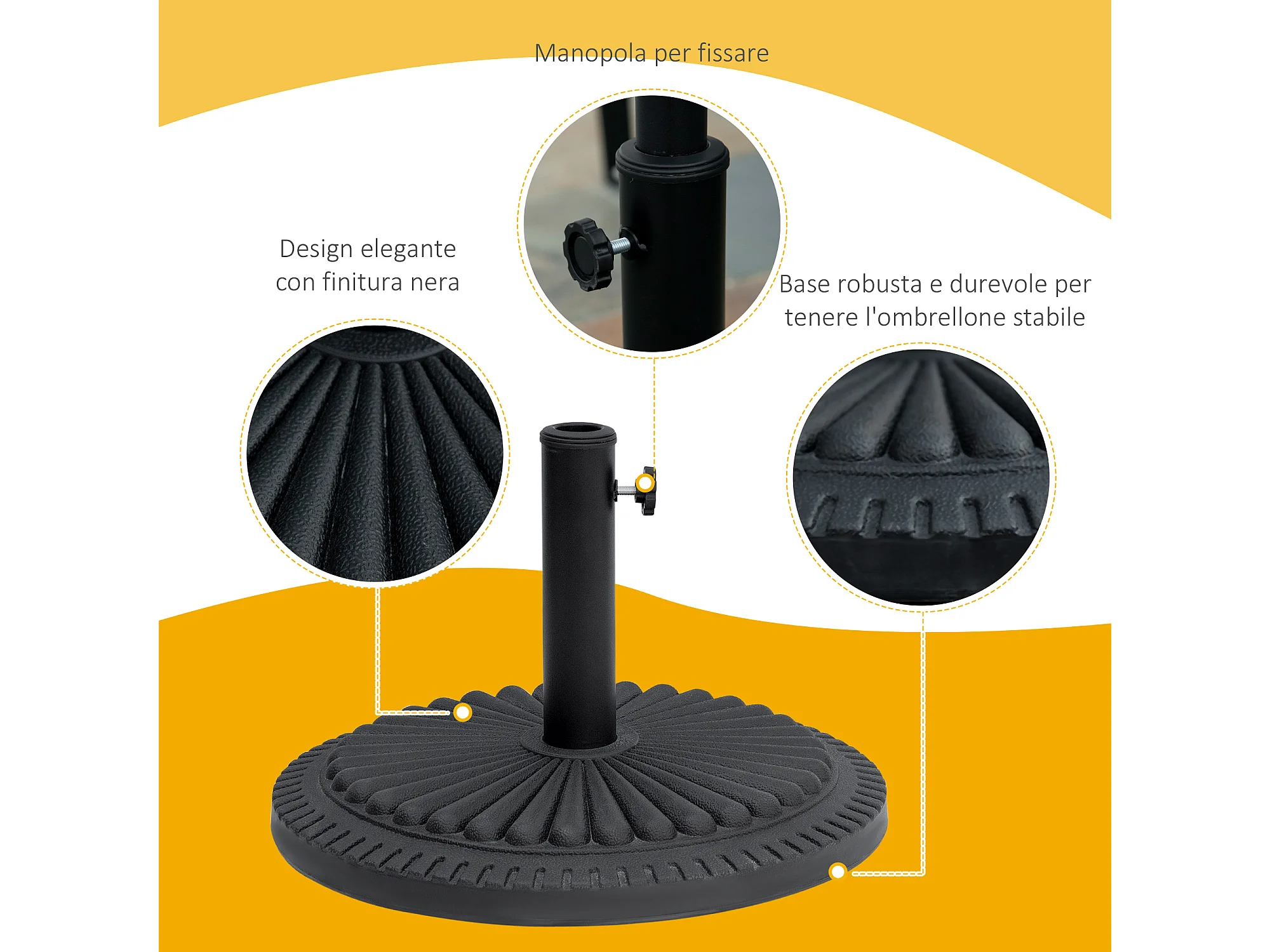 Manopola per fissare

Design elegante
con finitura nera

Base robusta e durevole per
tenere l'ombrellone stabile