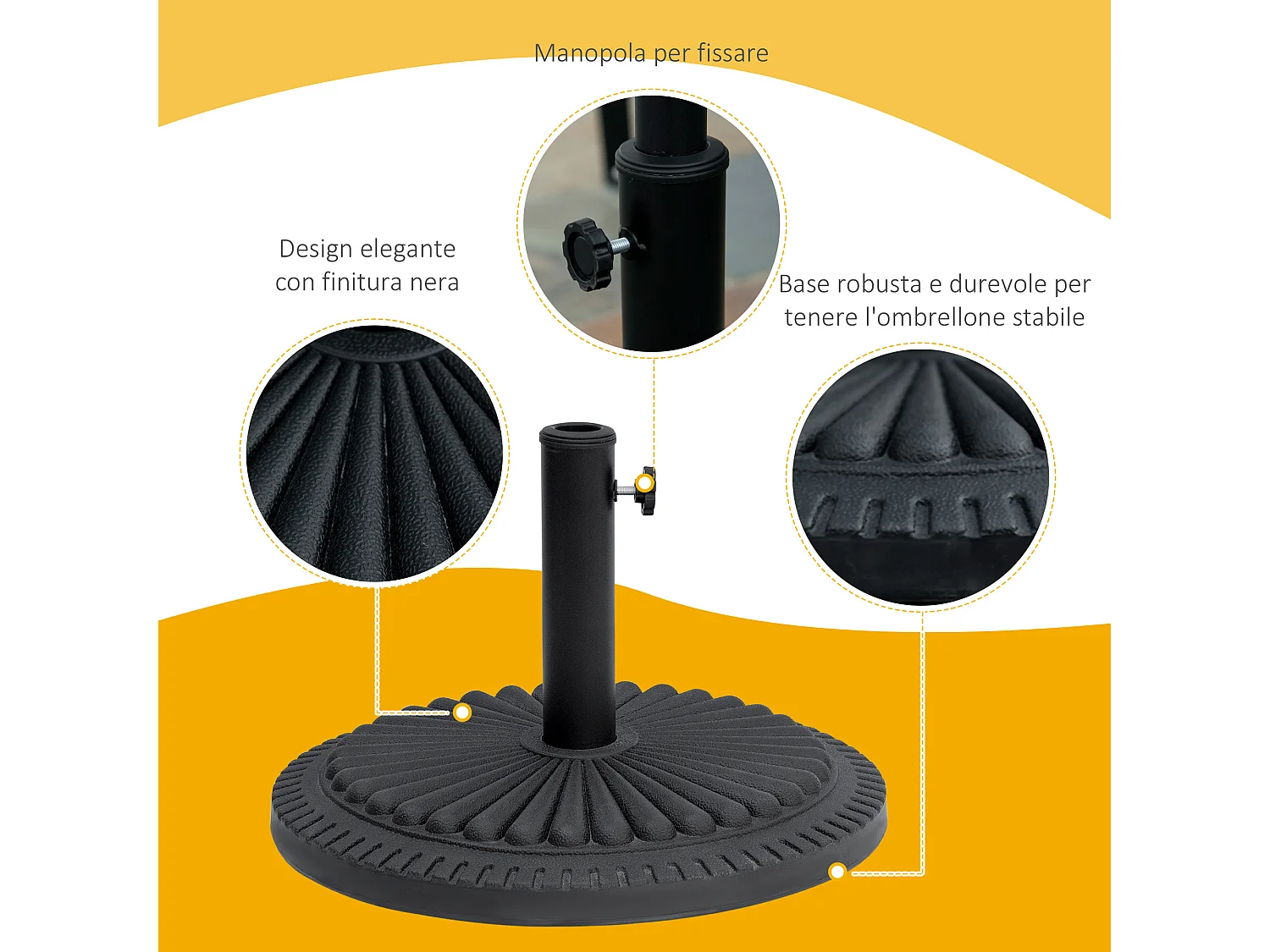 Manopola per fissare

Design elegante
con finitura nera

Base robusta e durevole per
tenere l'ombrellone stabile