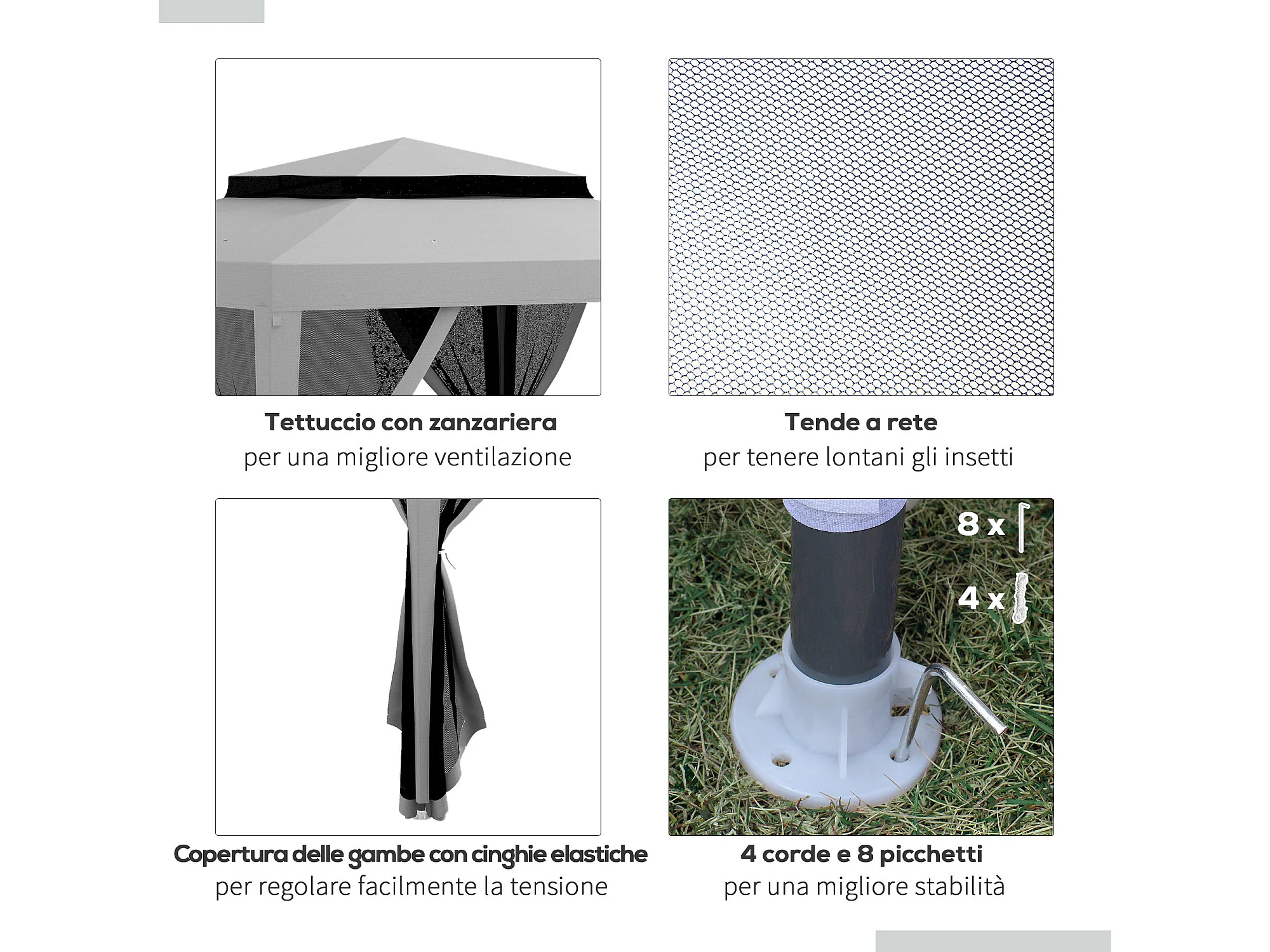 Tettuccio con zanzariera
per una migliore ventilazione

Tende a rete
per tenere lontani gli insetti

Copertura delle gambe con cinghie elastiche
per regolare facilmente la tensione

8 x
4 x

4 corde e 8 picchetti
per una migliore stabilità