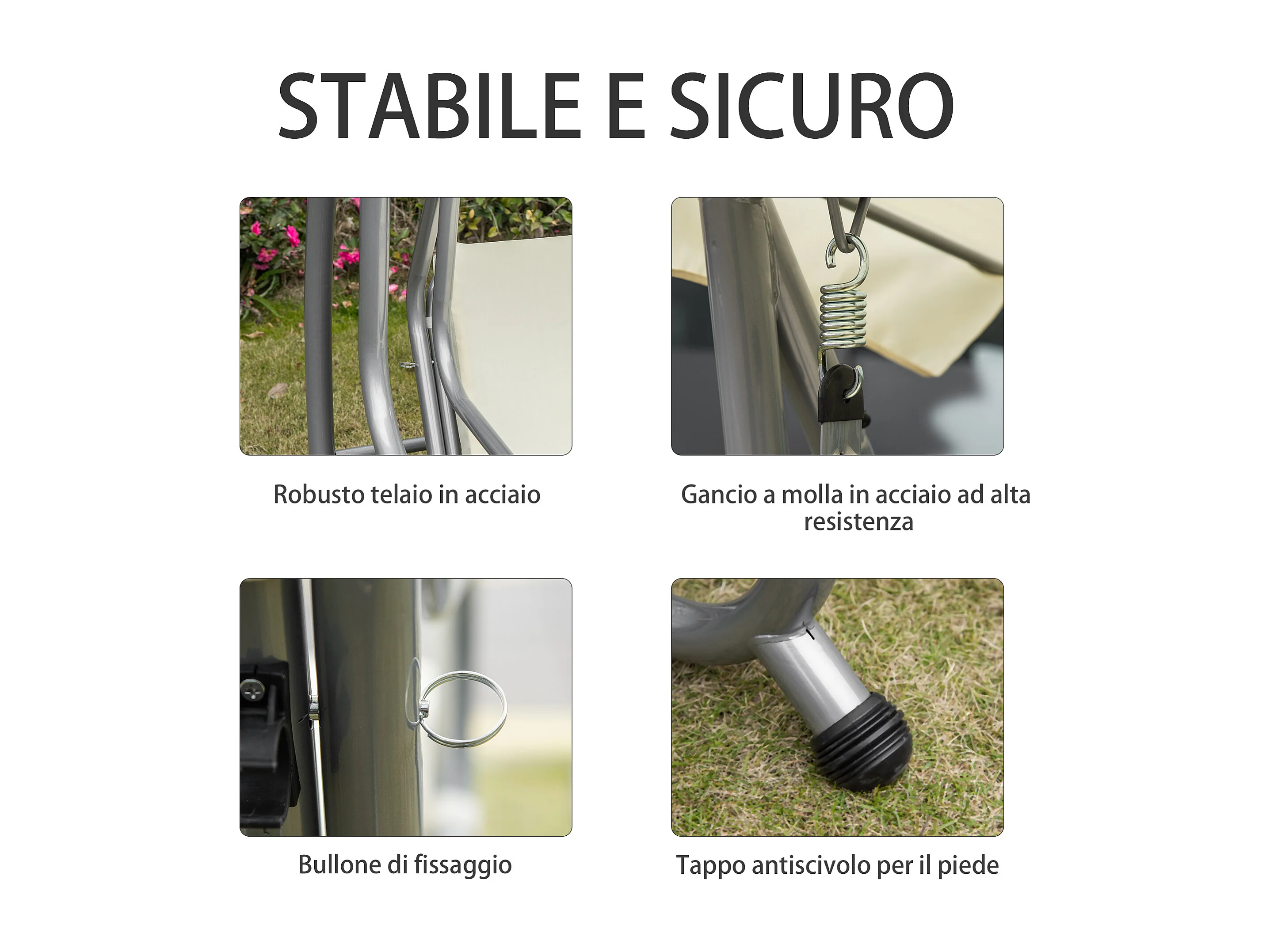 STABILE E SICURO

Robusto telaio in acciaio

Gancio a molla in acciaio ad alta resistenza

Bullone di fissaggio

Tappo antiscivolo per il piede