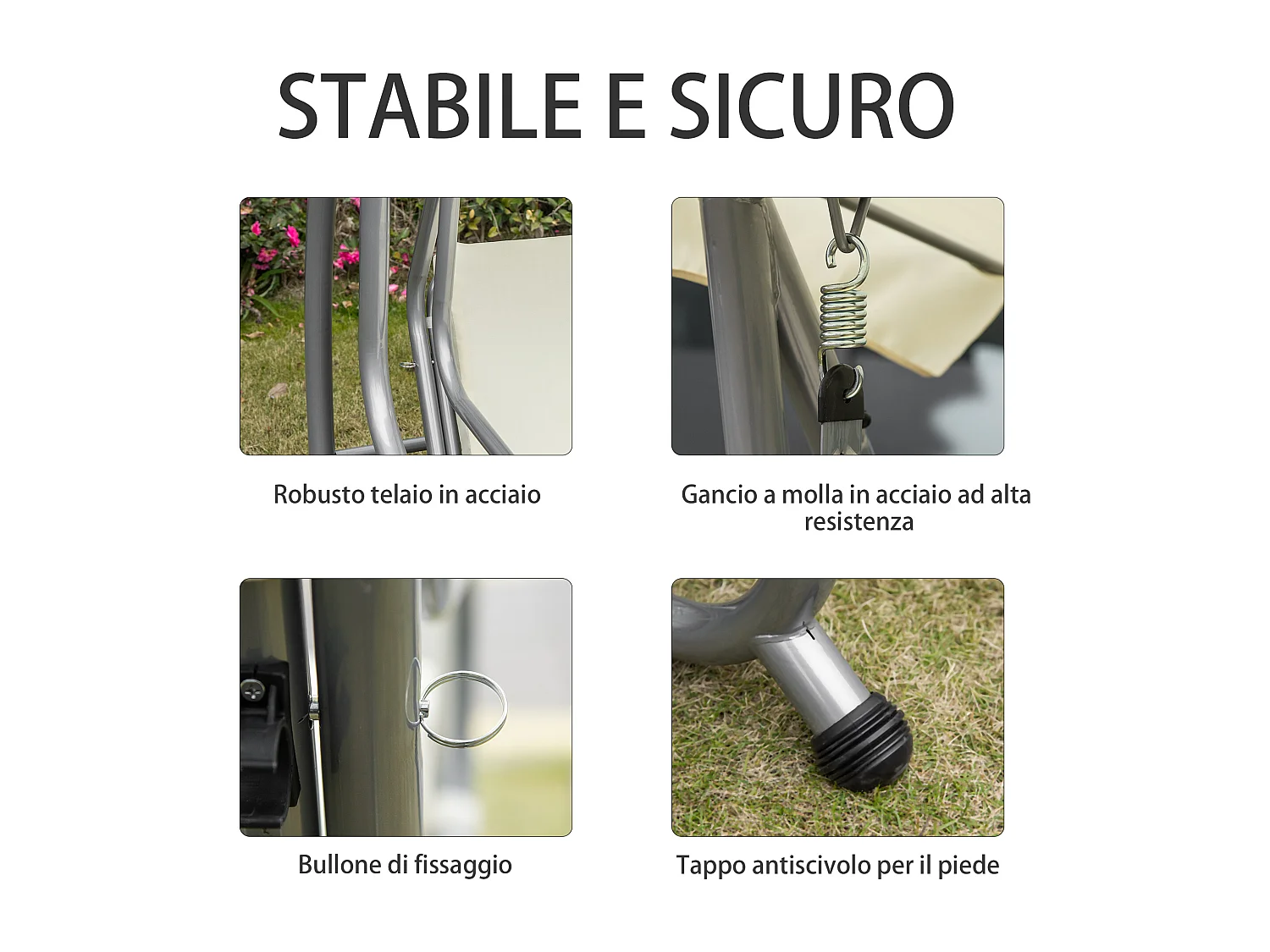 STABILE E SICURO

Robusto telaio in acciaio

Gancio a molla in acciaio ad alta resistenza

Bullone di fissaggio

Tappo antiscivolo per il piede