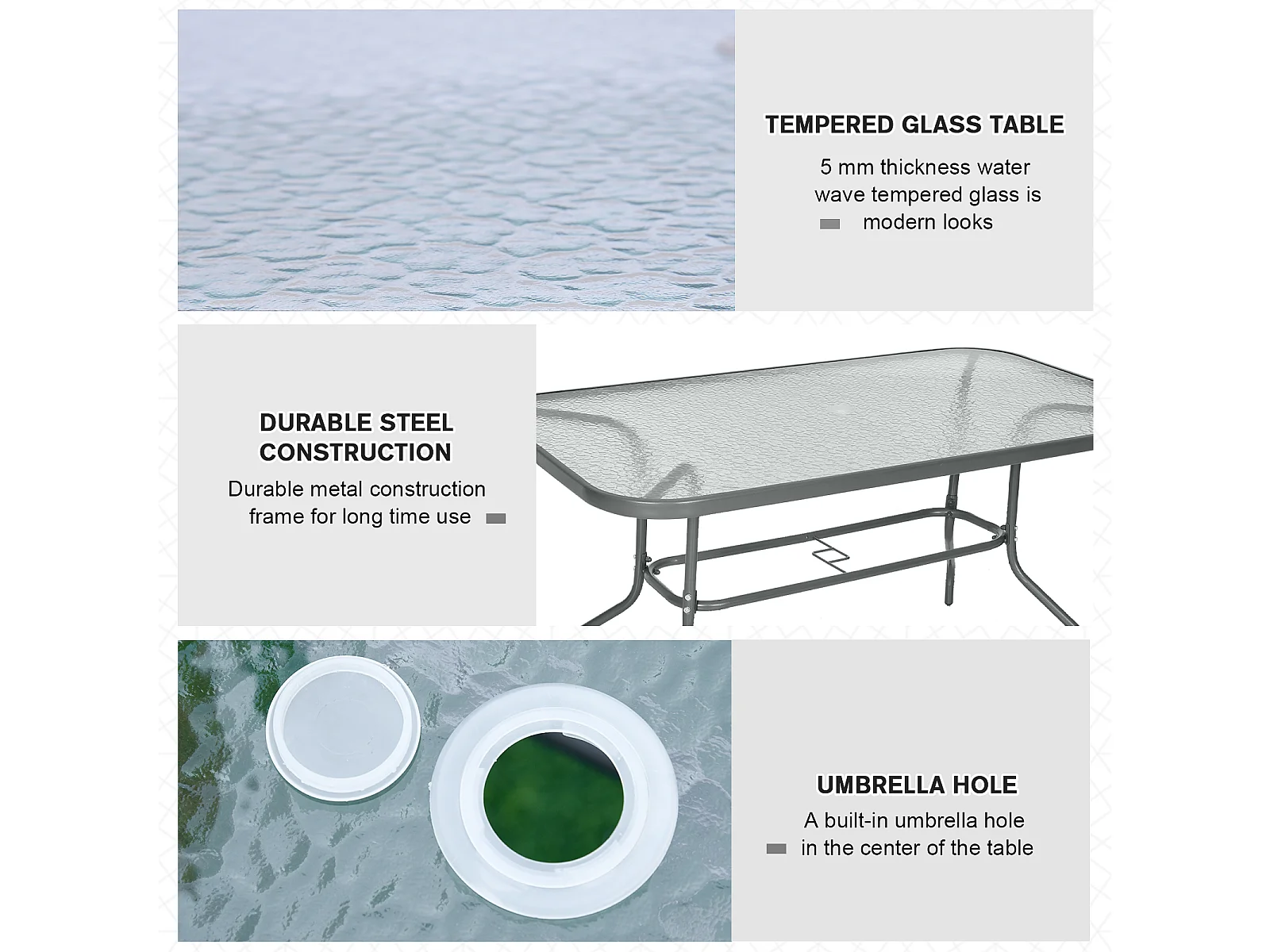 TEMPERED GLASS TABLE

5 mm thickness water wave tempered glass is modern looks

DURABLE STEEL CONSTRUCTION

Durable metal construction frame for long time use

UMBRELLA HOLE

A built-in umbrella hole in the center of the table