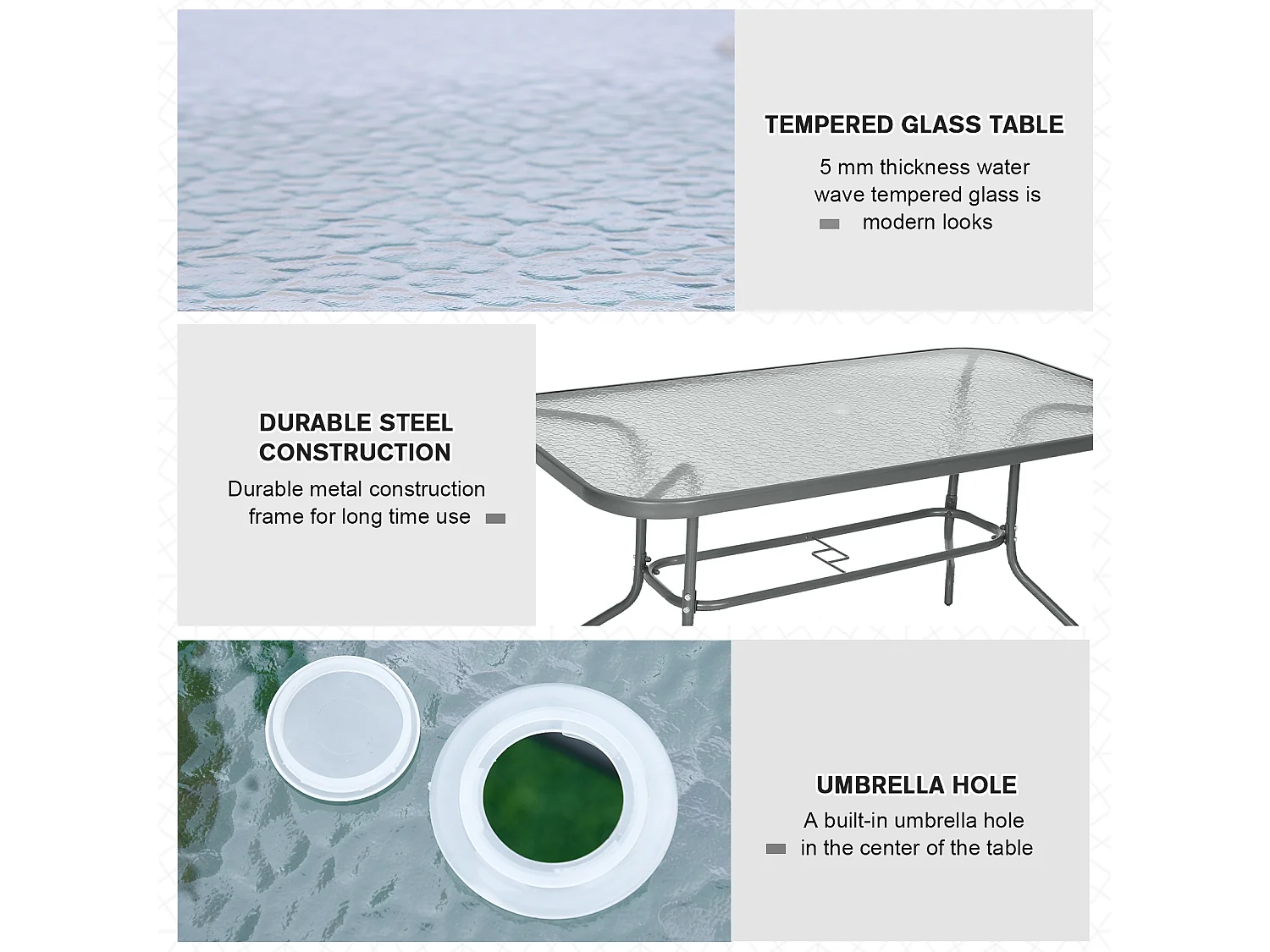 TEMPERED GLASS TABLE

5 mm thickness water wave tempered glass is modern looks

DURABLE STEEL CONSTRUCTION

Durable metal construction frame for long time use

UMBRELLA HOLE

A built-in umbrella hole in the center of the table