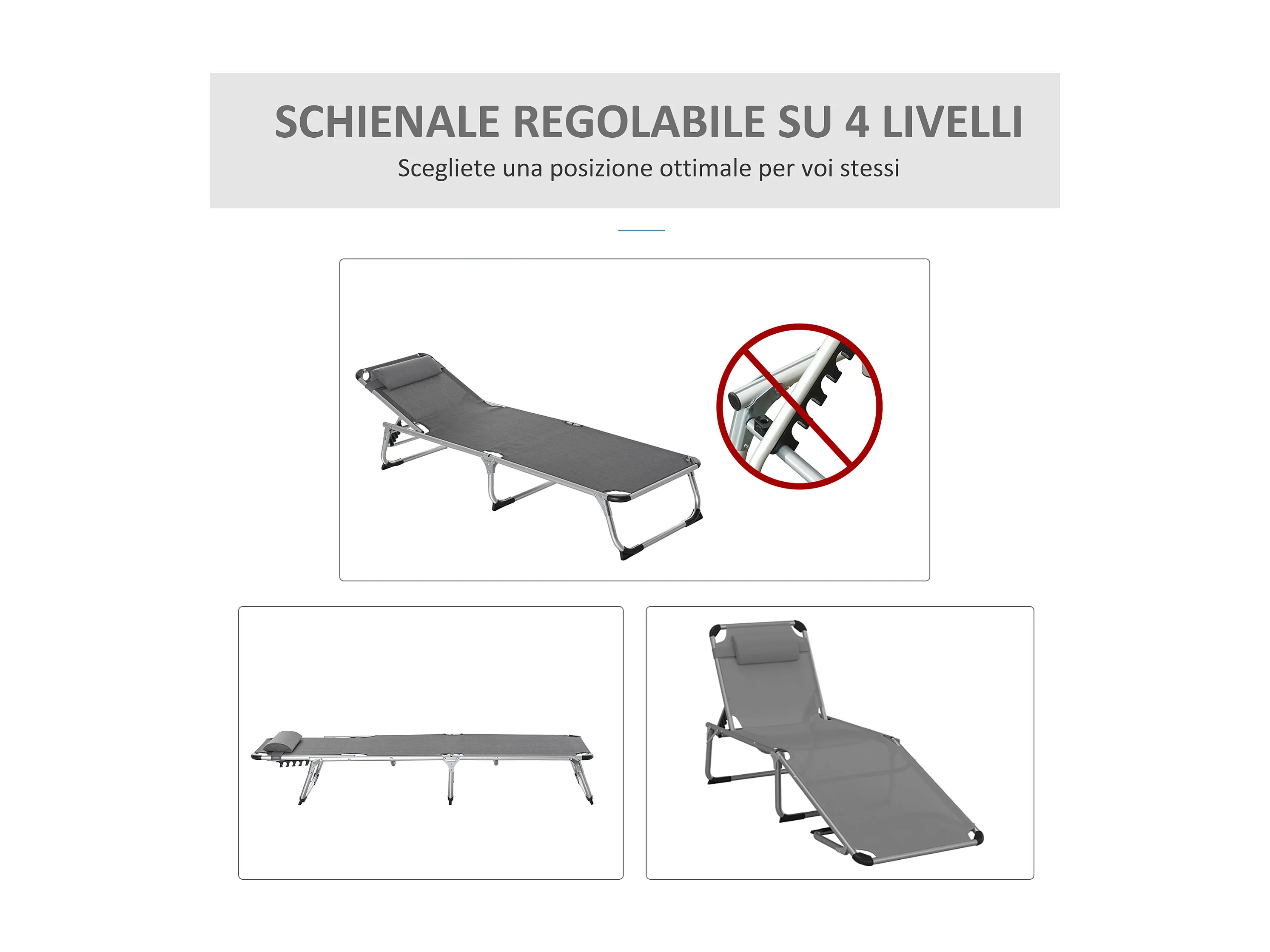 SCHIENALE REGOLABILE SU 4 LIVELLI
Scegliete una posizione ottimale per voi stessi