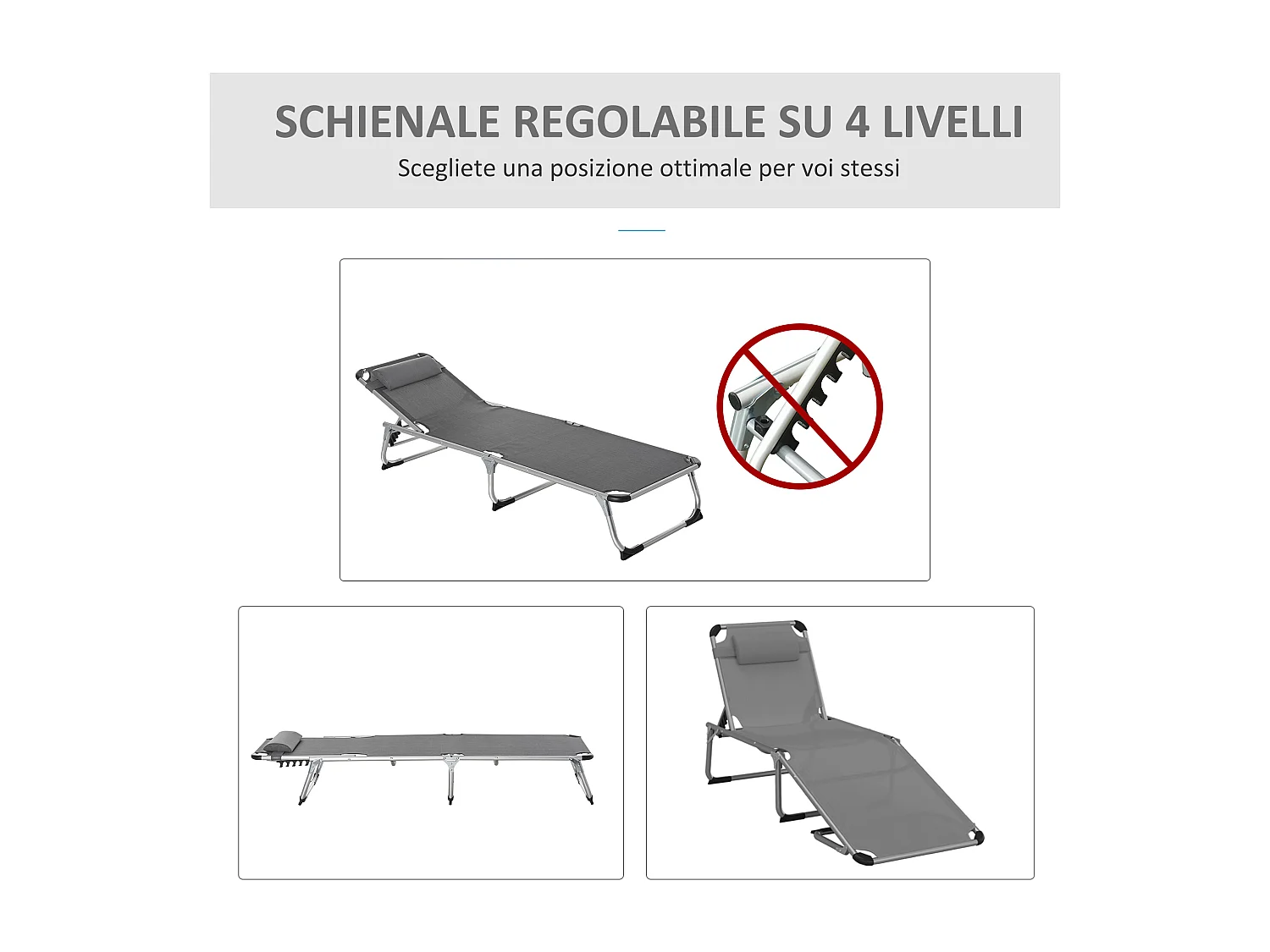 SCHIENALE REGOLABILE SU 4 LIVELLI
Scegliete una posizione ottimale per voi stessi