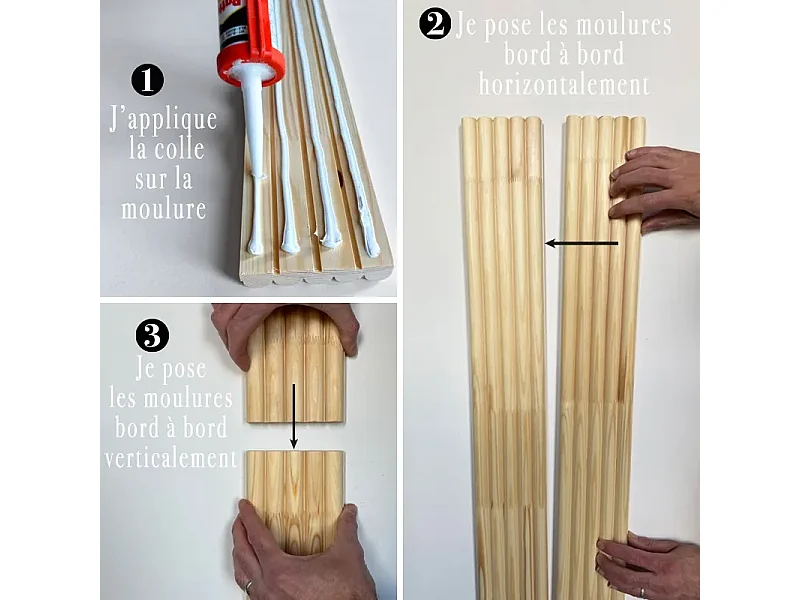 1
J'applique la colle sur la moulure

2 Je pose les moulures bord à bord horizontalement

3
Je pose les moulures bord à bord verticalement