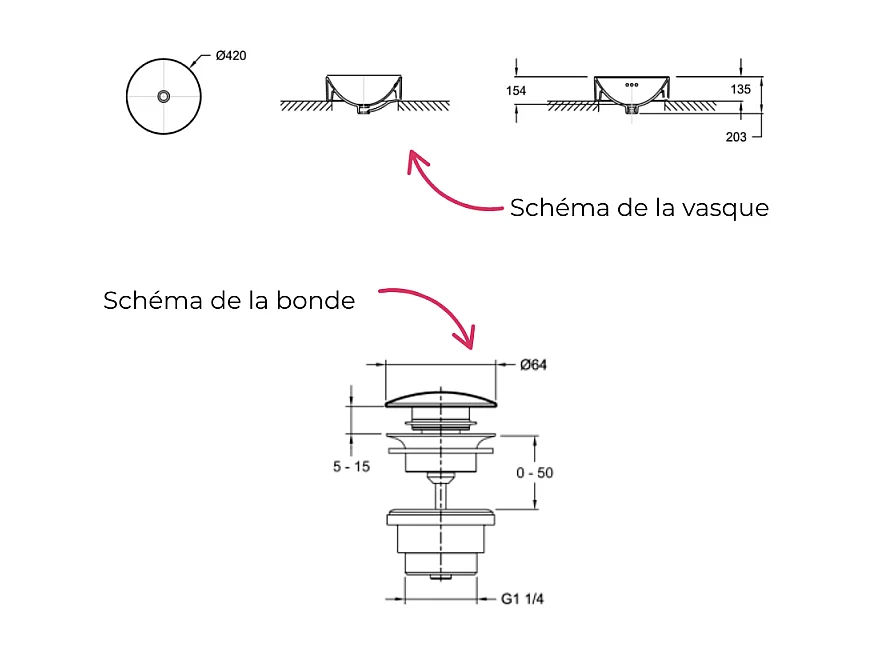 Ø420

154

135

203

Schéma de la vasque

Schéma de la bonde

Ø64

5 - 15

0 - 50

G1 1/4