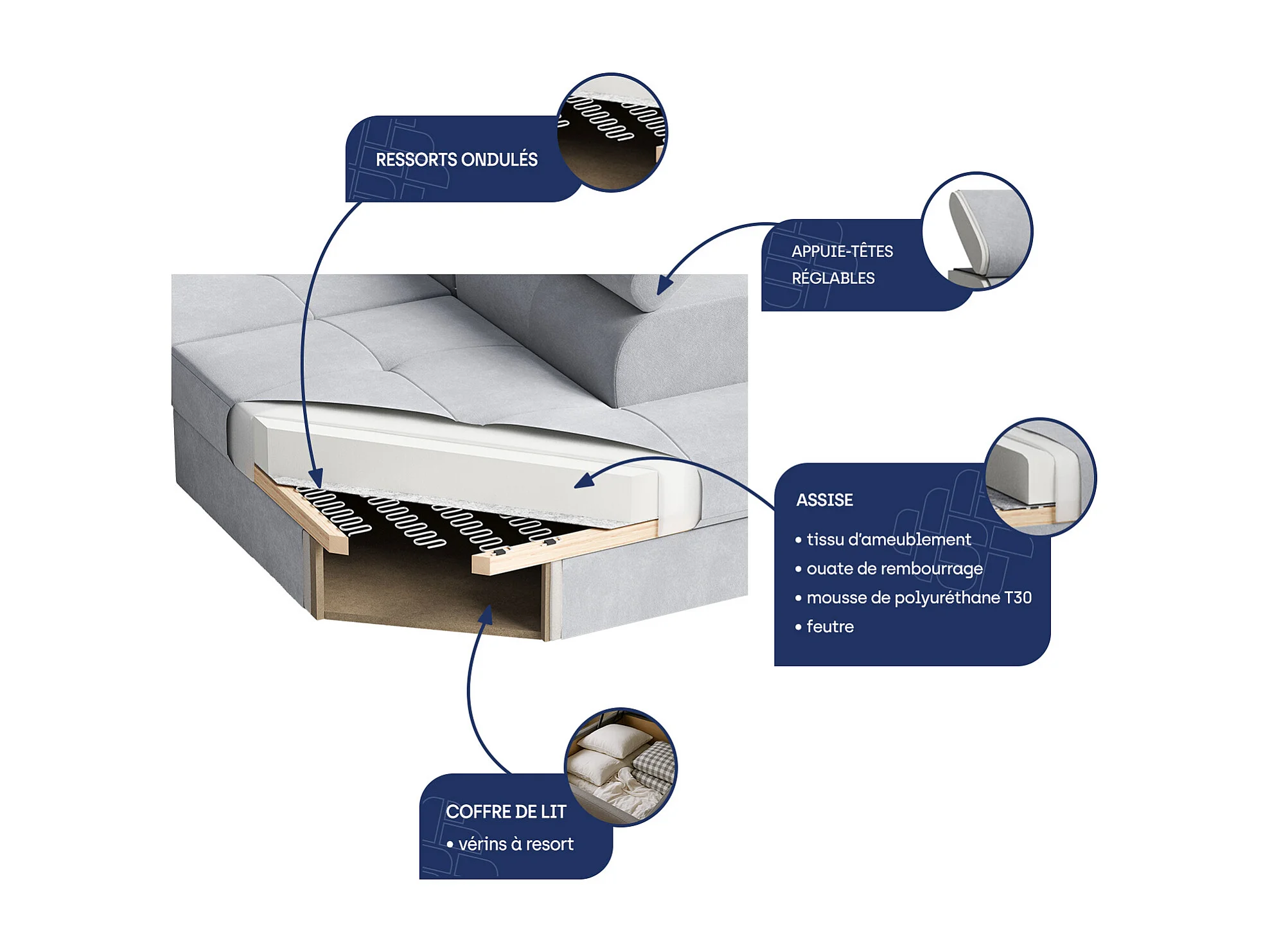 RESSORTS ONDULÉS

APPUIE-TÊTES RÉGLABLES

ASSISE
• tissu d'ameublement
• ouate de rembourrage
• mousse de polyuréthane T30
• feutre

COFFRE DE LIT
• vérins à resort