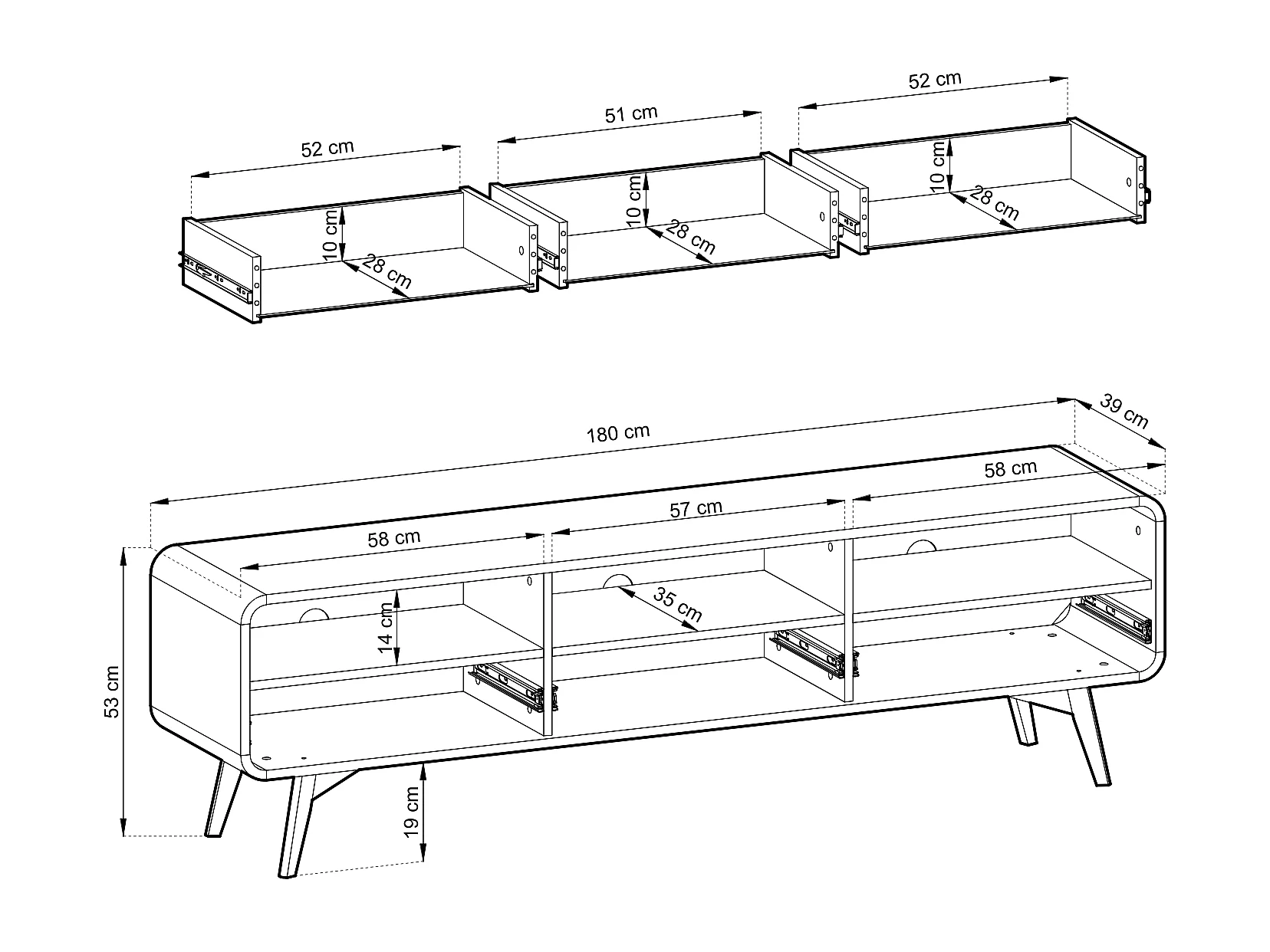 52 cm
51 cm
52 cm
10 cm
28 cm
10 cm
28 cm
10 cm
28 cm

180 cm
39 cm
58 cm
57 cm
58 cm
14 cm
35 cm
53 cm
19 cm