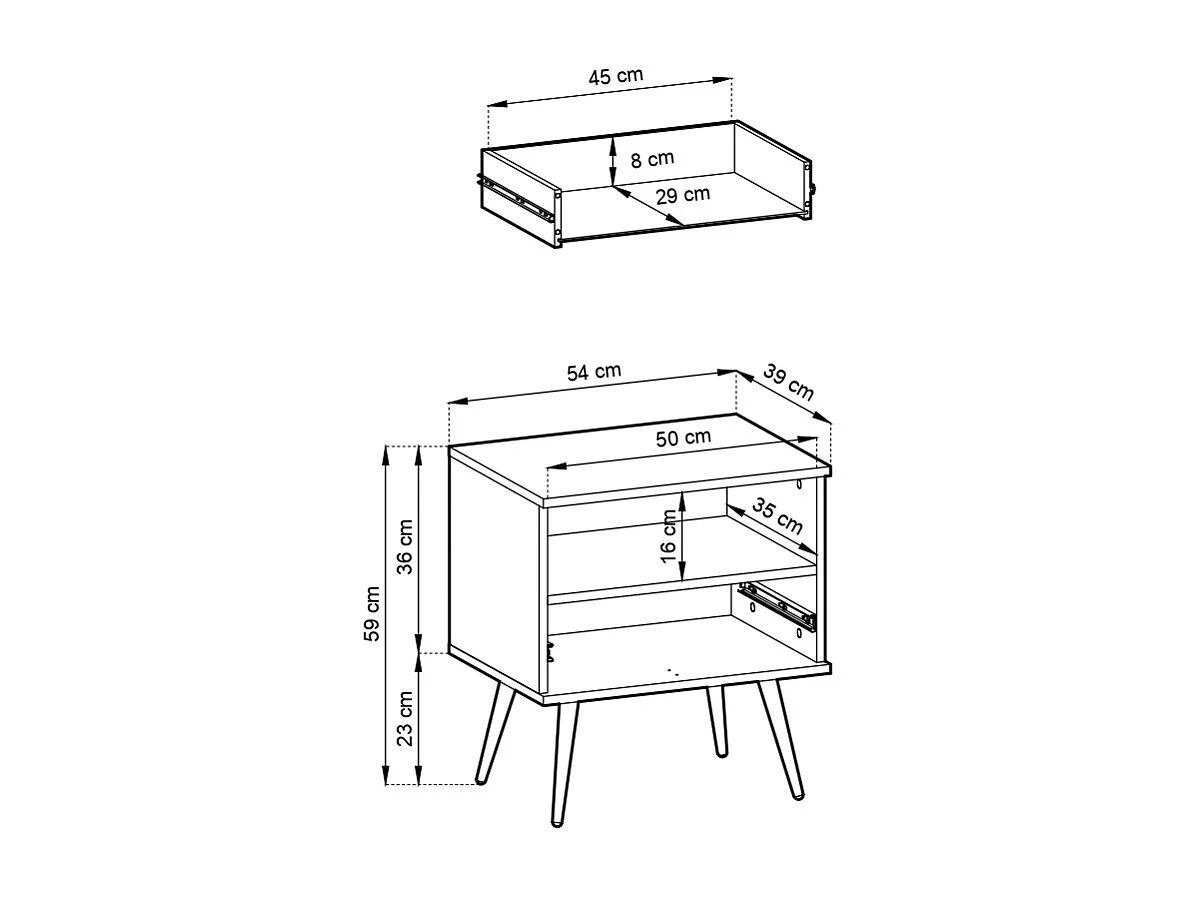 45 cm
8 cm
29 cm

54 cm
39 cm
50 cm
35 cm
16 cm
36 cm
59 cm
23 cm