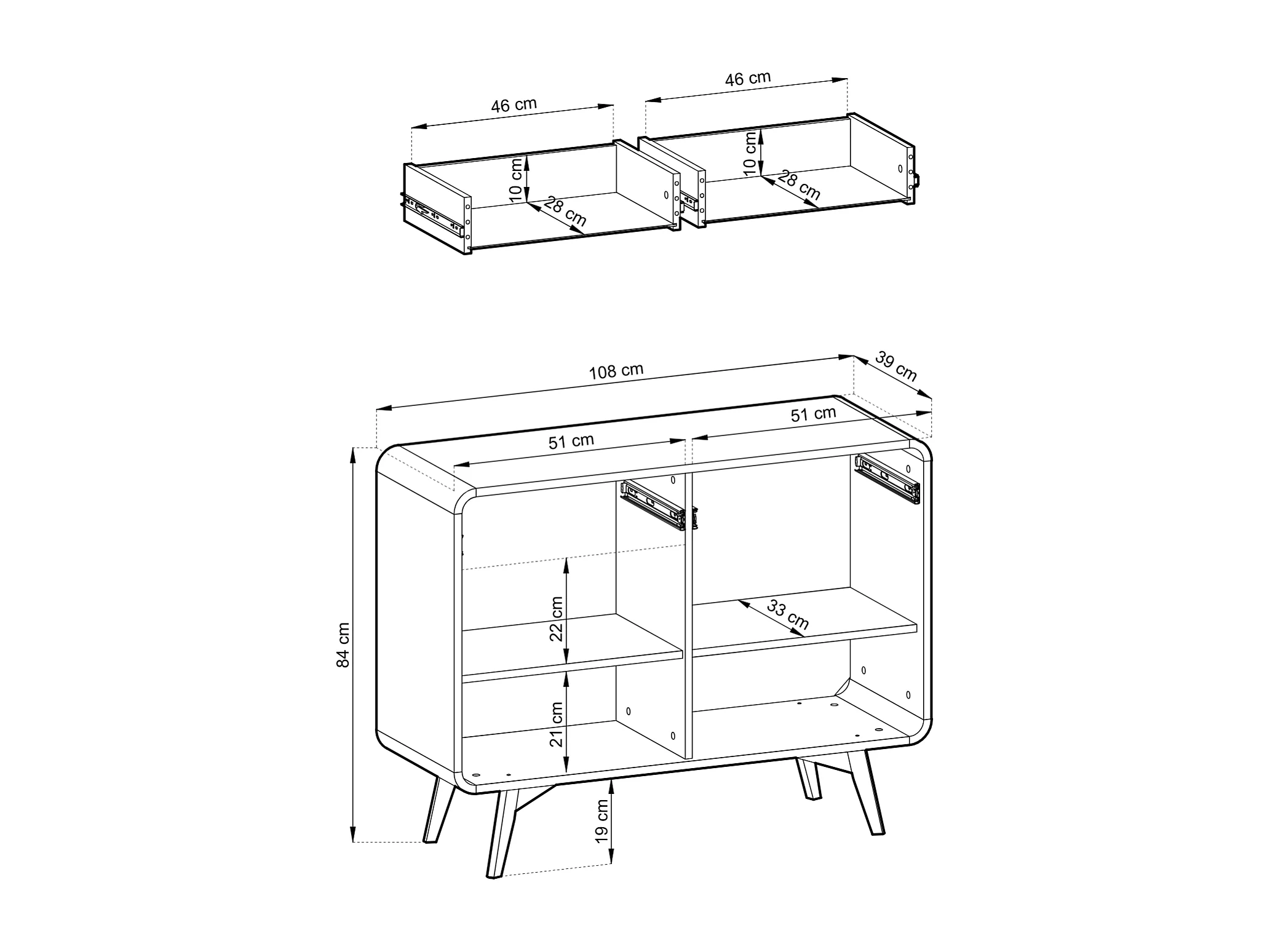 46 cm
46 cm
10 cm
28 cm
10 cm
28 cm

108 cm
39 cm
51 cm
51 cm
84 cm
22 cm
33 cm
21 cm
19 cm