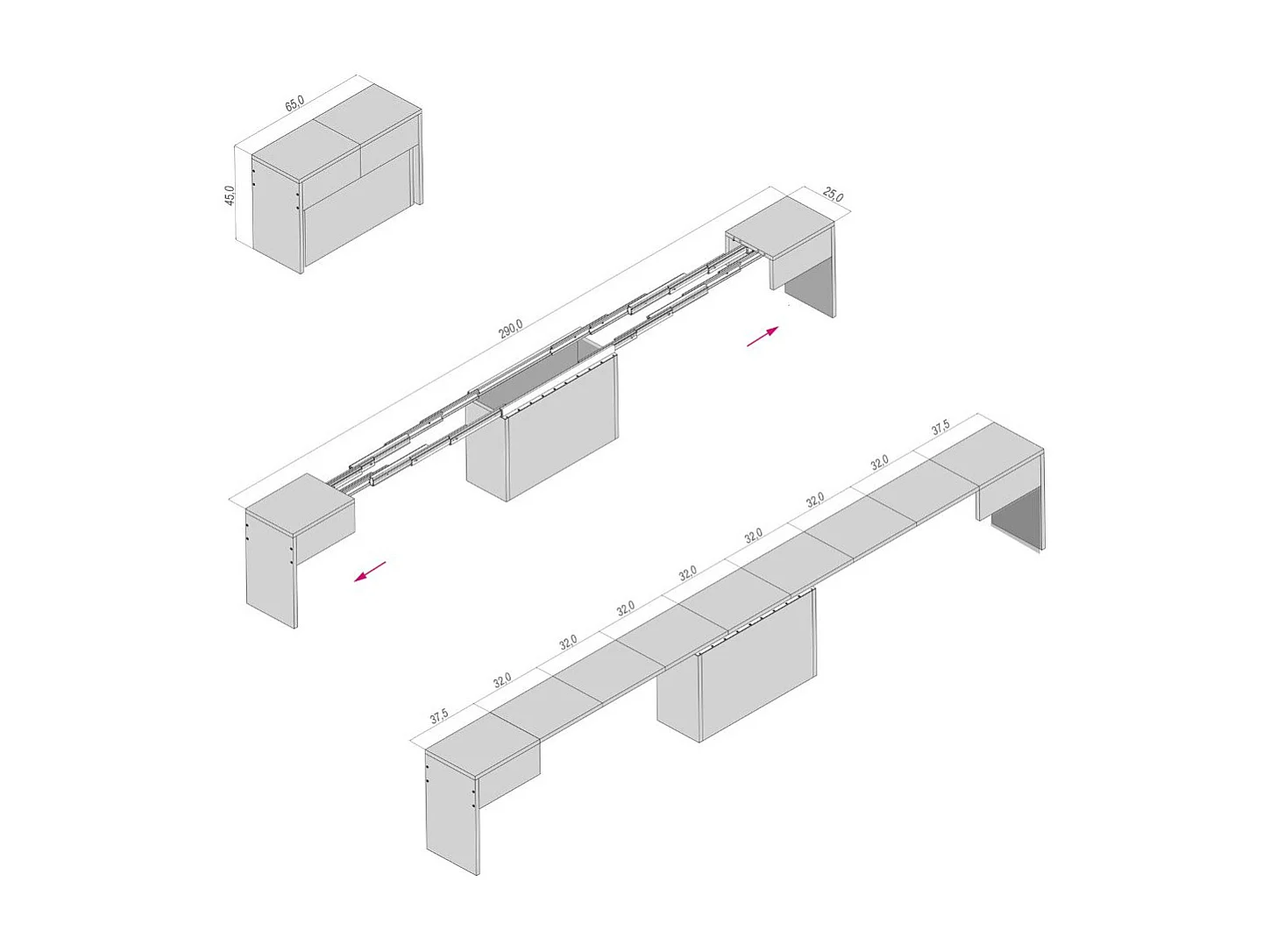 65,0

45,0

25,0

290,0

37,5

32,0

32,0

32,0

32,0

32,0

32,0

32,0

37,5