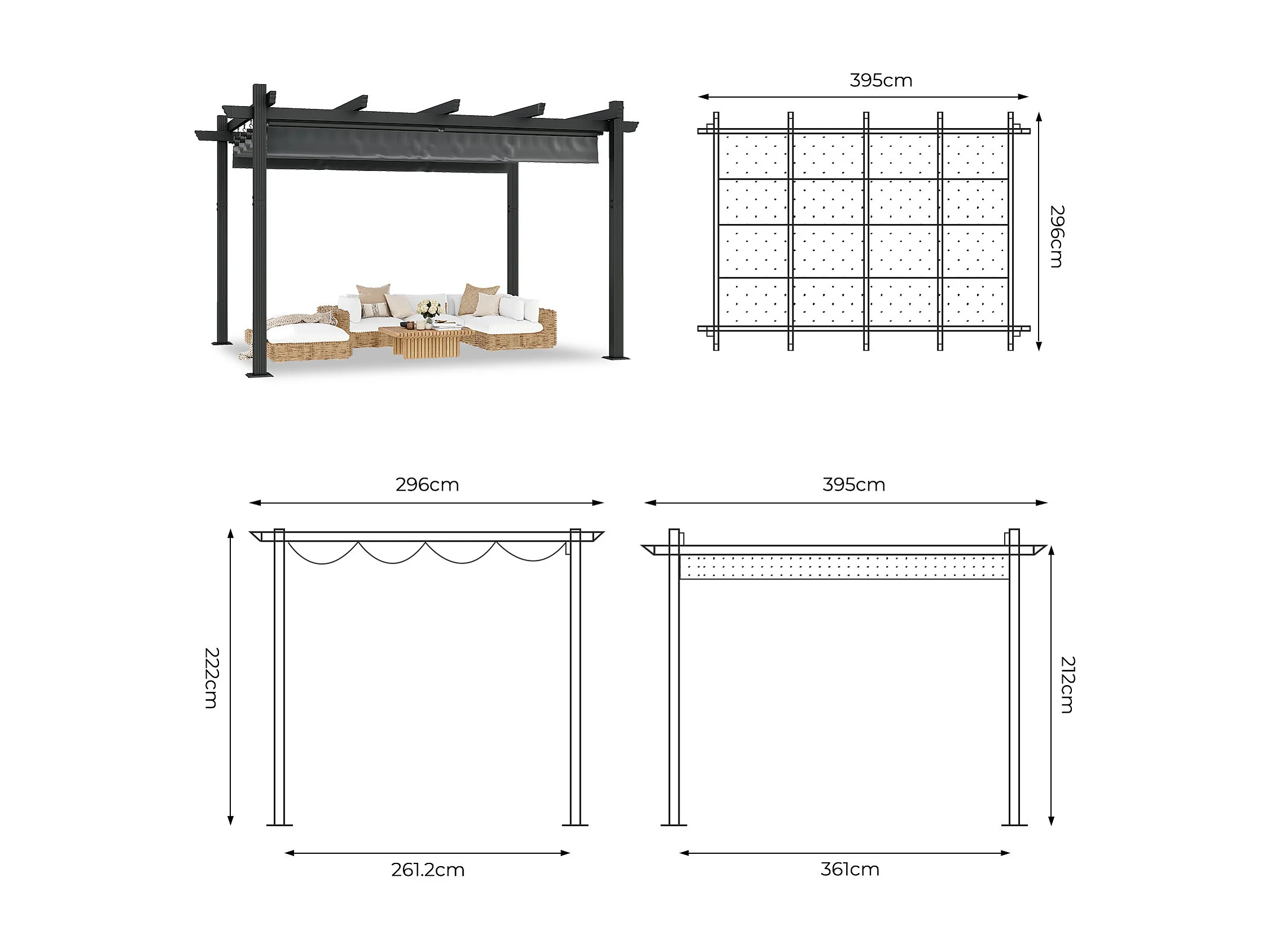 395cm

296cm

296cm

222cm

261.2cm

395cm

212cm

361cm