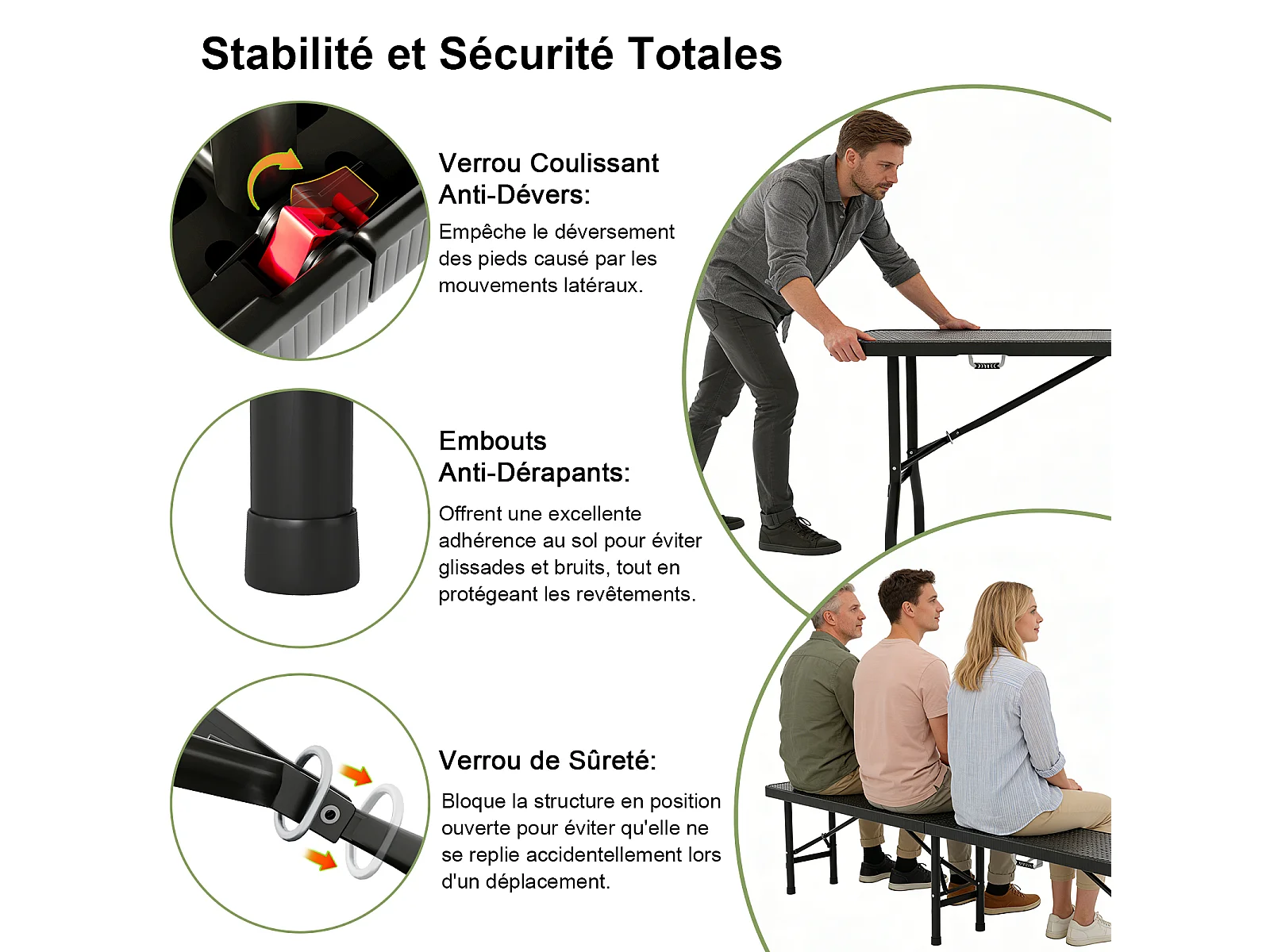 Stabilité et Sécurité Totales

Verrou Coulissant Anti-Dévers:

Empêche le déversement des pieds causé par les mouvements latéraux.

Embouts Anti-Dérapants:

Offrent une excellente adhérence au sol pour éviter glissades et bruits, tout en protégeant les revêtements.

Verrou de Sûreté:

Bloque la structure en position ouverte pour éviter qu'elle ne se replie accidentellement lors d'un déplacement.