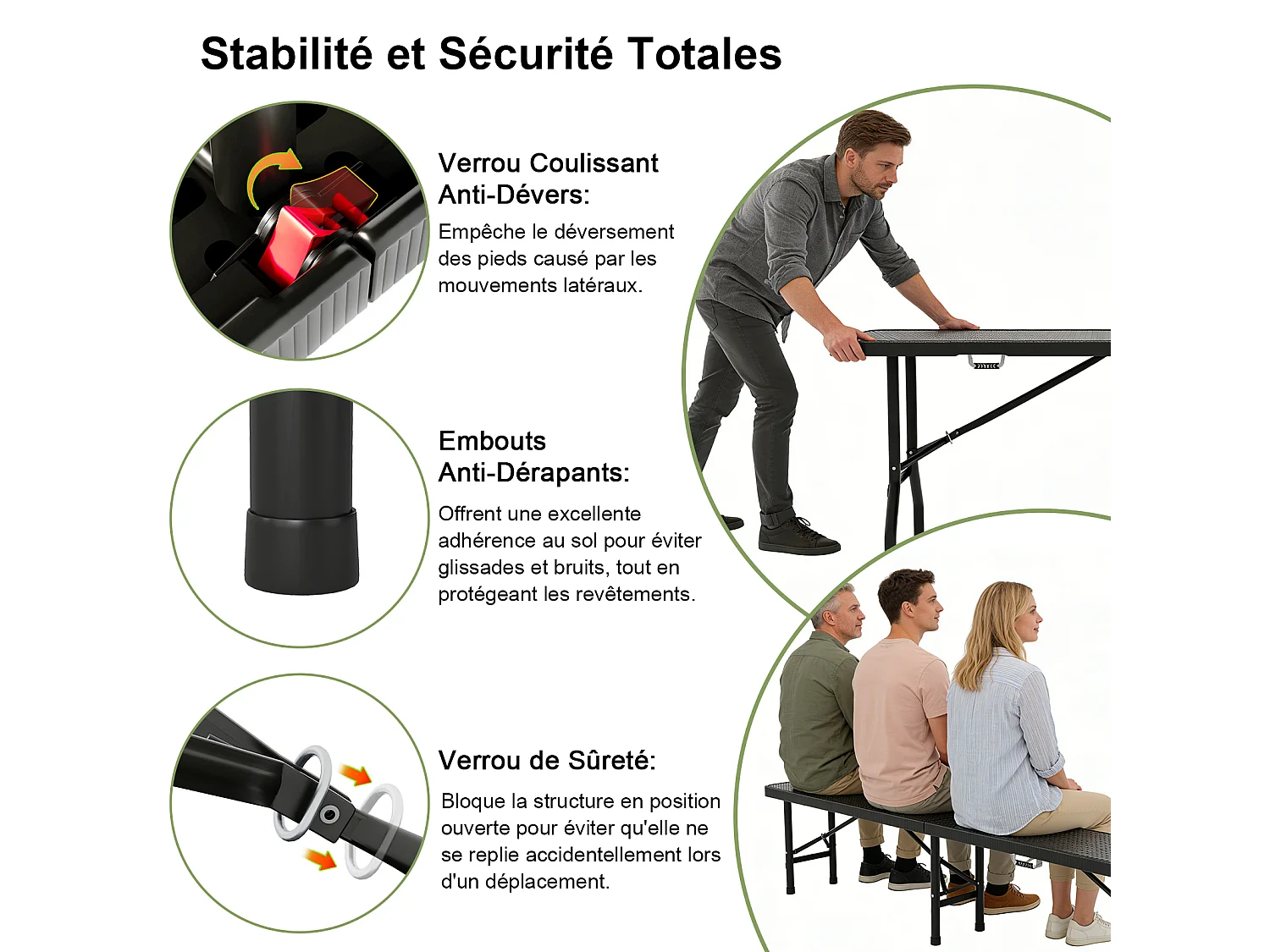 Stabilité et Sécurité Totales

Verrou Coulissant Anti-Dévers:

Empêche le déversement des pieds causé par les mouvements latéraux.

Embouts Anti-Dérapants:

Offrent une excellente adhérence au sol pour éviter glissades et bruits, tout en protégeant les revêtements.

Verrou de Sûreté:

Bloque la structure en position ouverte pour éviter qu'elle ne se replie accidentellement lors d'un déplacement.