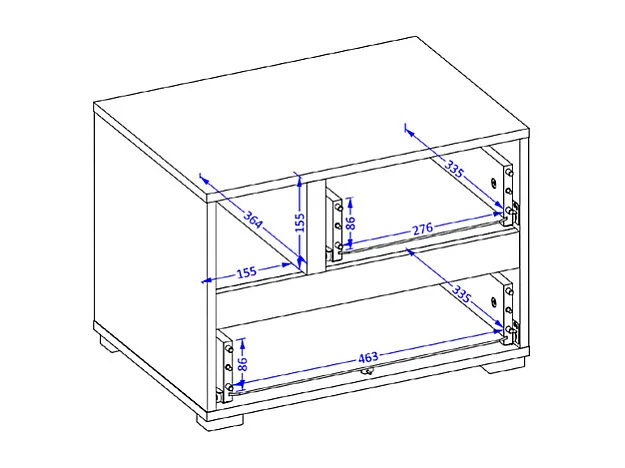 335
364
155
86
276
155
335
86
463